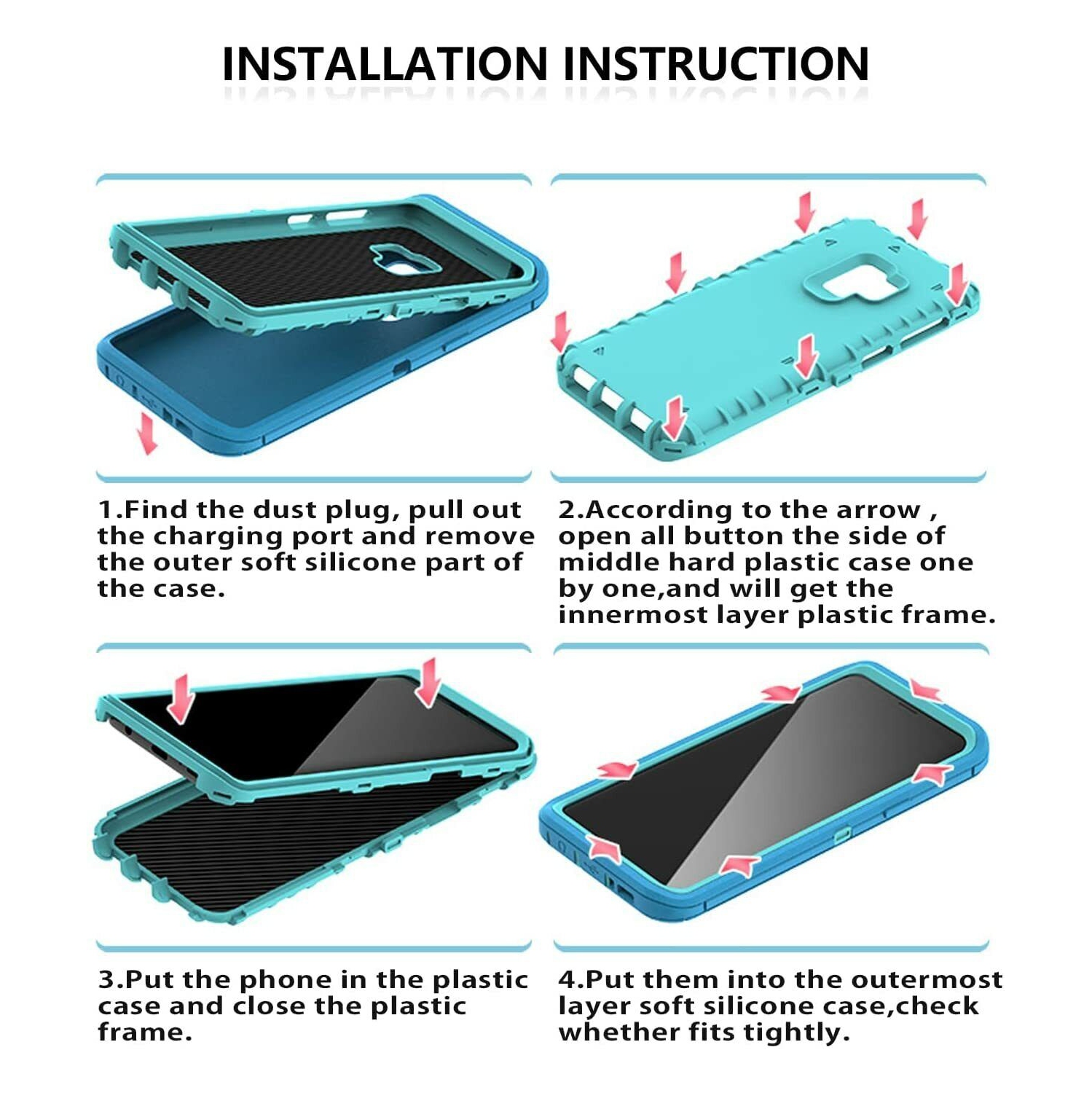 INSTALLATION INSTRUCTION

1.Find the dust plug, pull out the charging port and remove the outer soft silicone part of the case.

2.According to the arrow , open all button the side of middle hard plastic case one by one,and will get the innermost layer plastic frame.

3.Put the phone in the plastic case and close the plastic frame.

4.Put them into the outermost layer soft silicone case,check whether fits tightly.