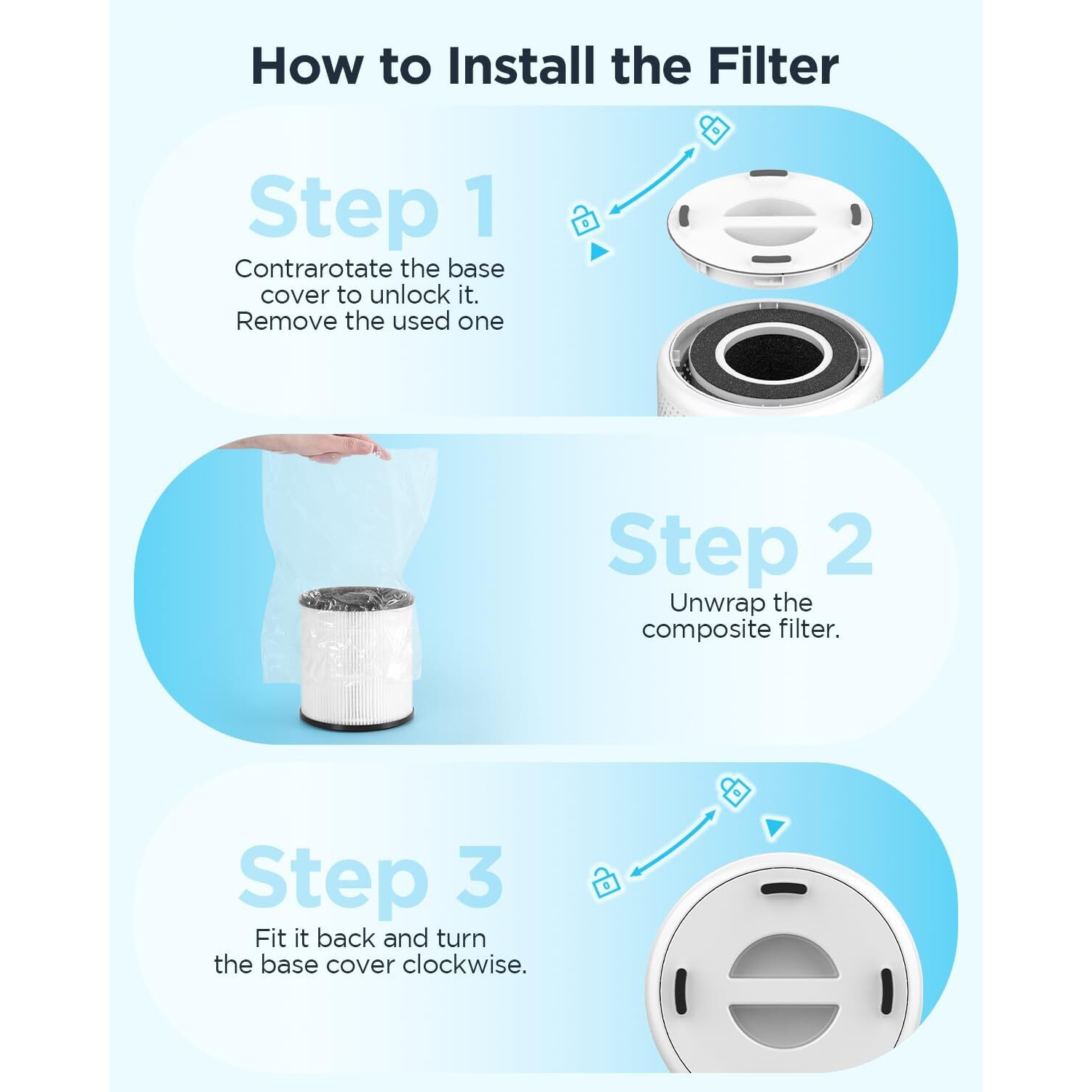 How to Install the Filter

Step 1
Contrarotate the base cover to unlock it. Remove the used one

Step 2
Unwrap the composite filter.

Step 3
Fit it back and turn the base cover clockwise.