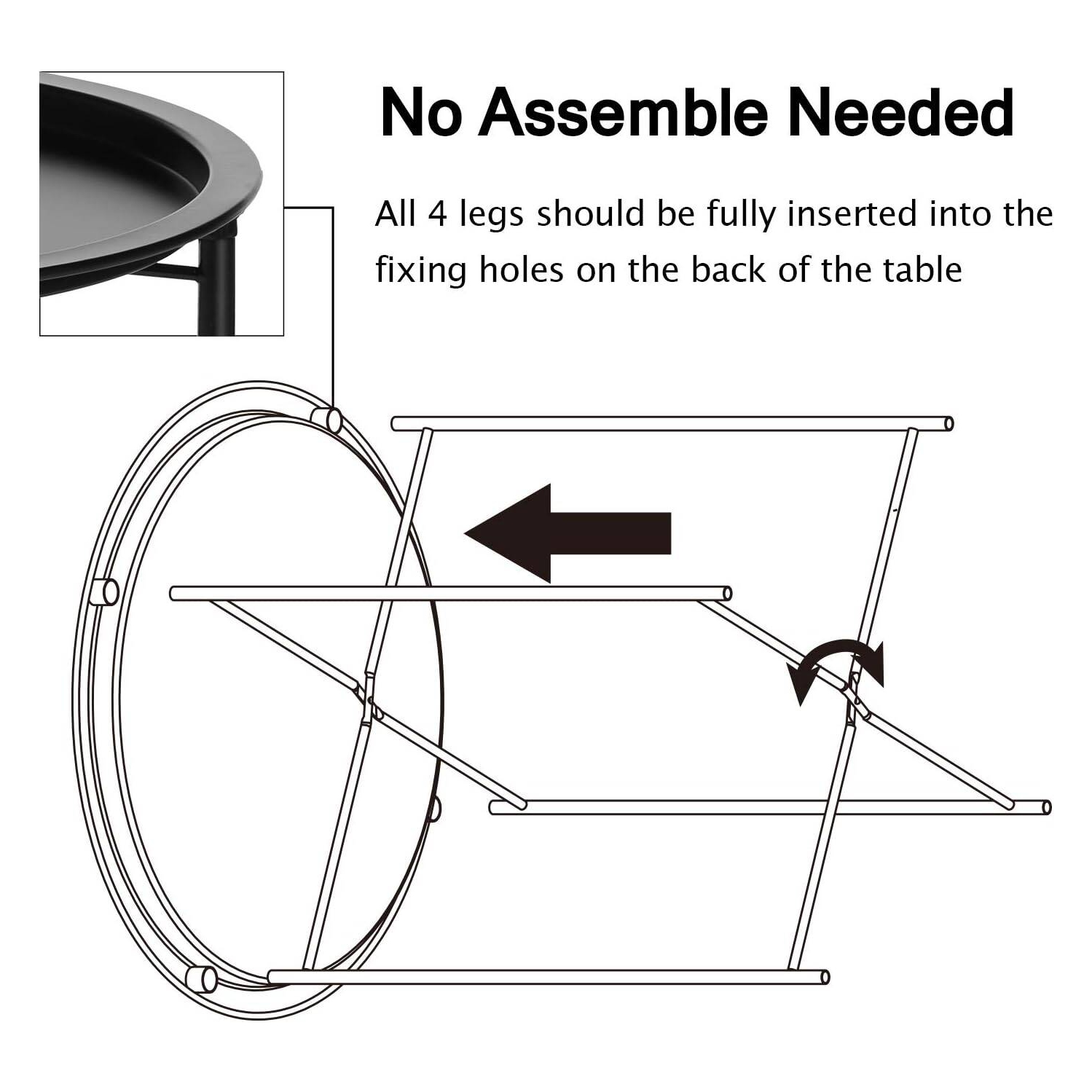 No Assemble Needed

All 4 legs should be fully inserted into the fixing holes on the back of the table