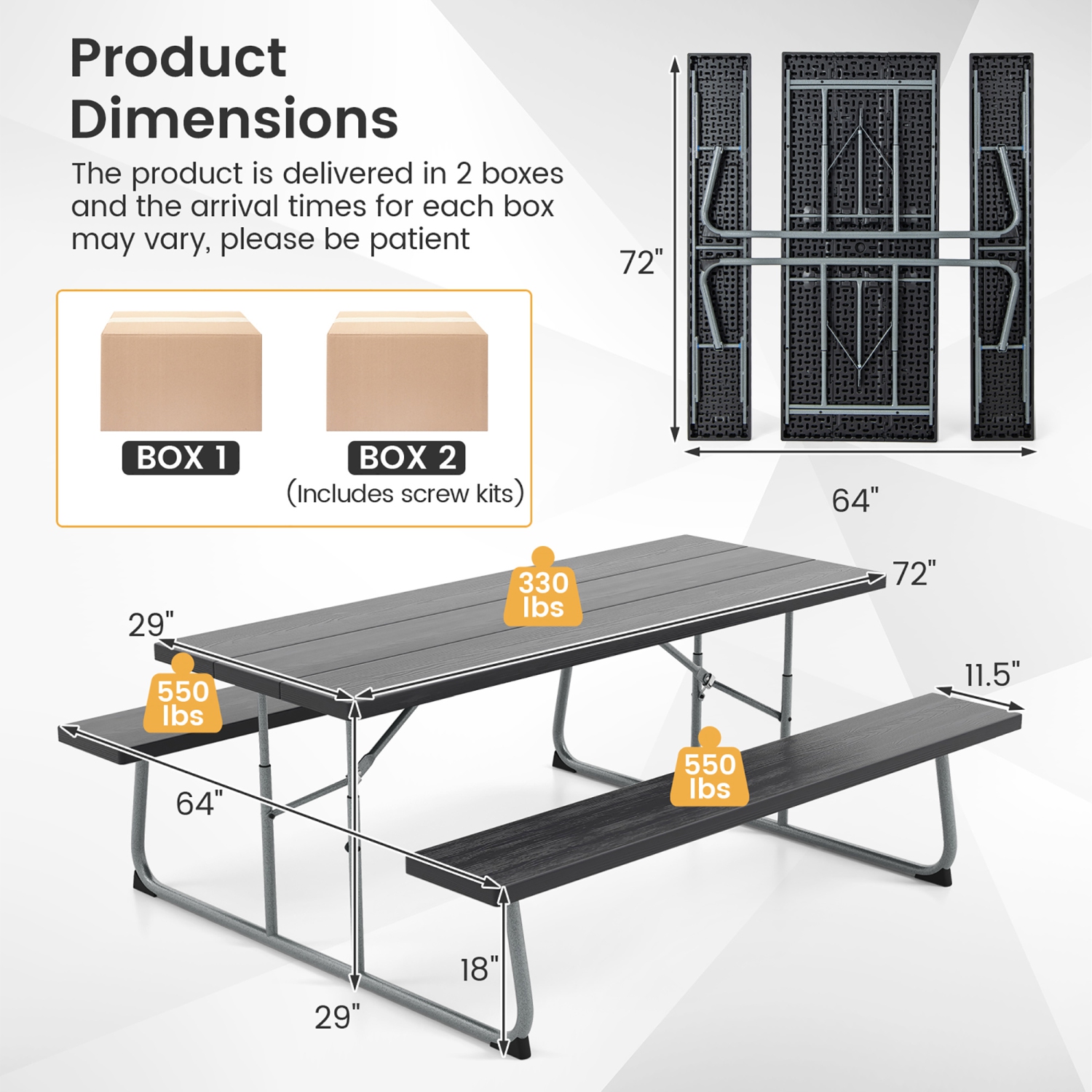 Product Dimensions

The product is delivered in 2 boxes and the arrival times for each box may vary, please be patient

BOX 1

BOX 2
(Includes screw kits)

72"

64"

330 lbs

72"

29"

550 lbs

11.5"

550 lbs

64"

18"

29"