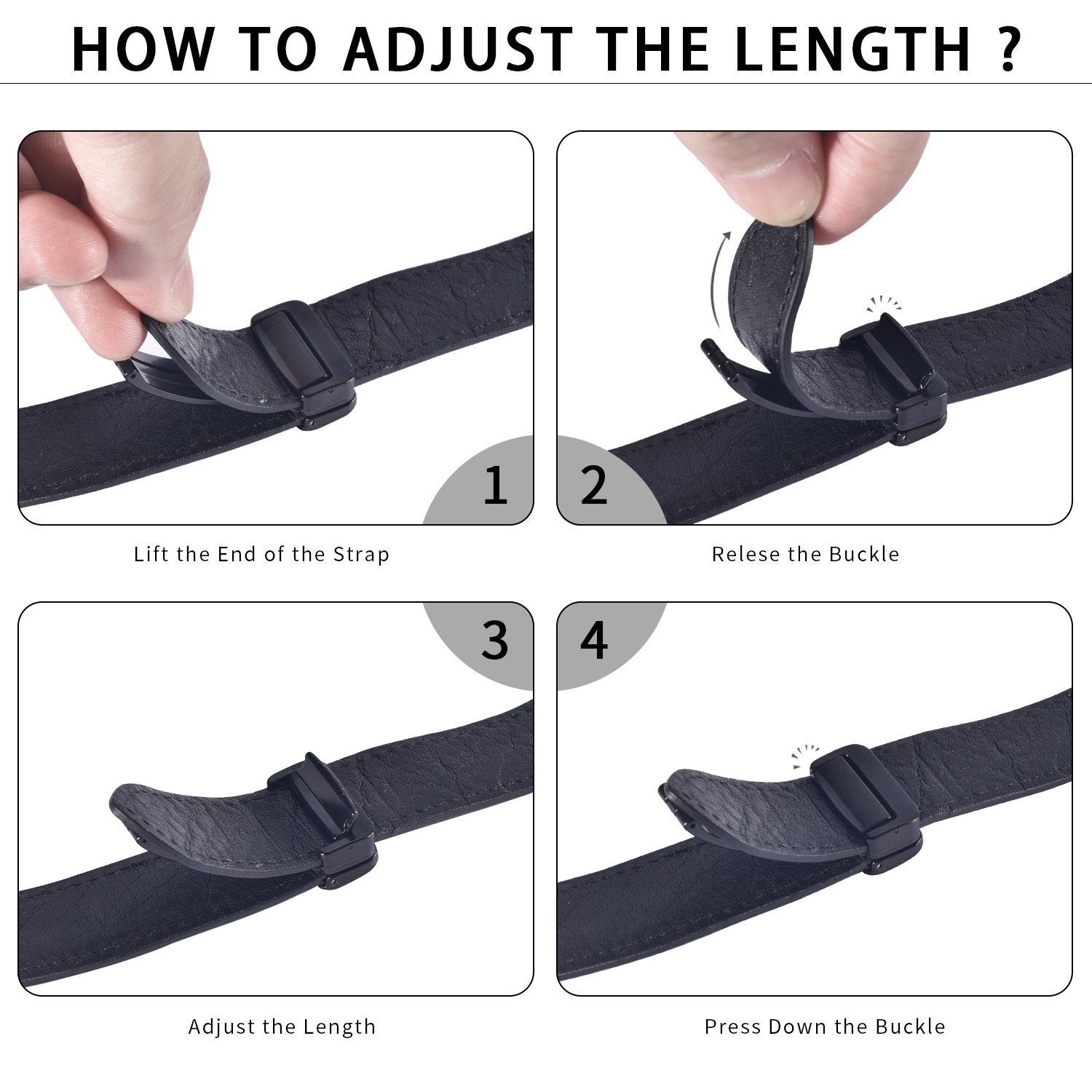 HOW TO ADJUST THE LENGTH ?

1

Lift the End of the Strap

2

Relese the Buckle

3

Adjust the Length

4

Press Down the Buckle