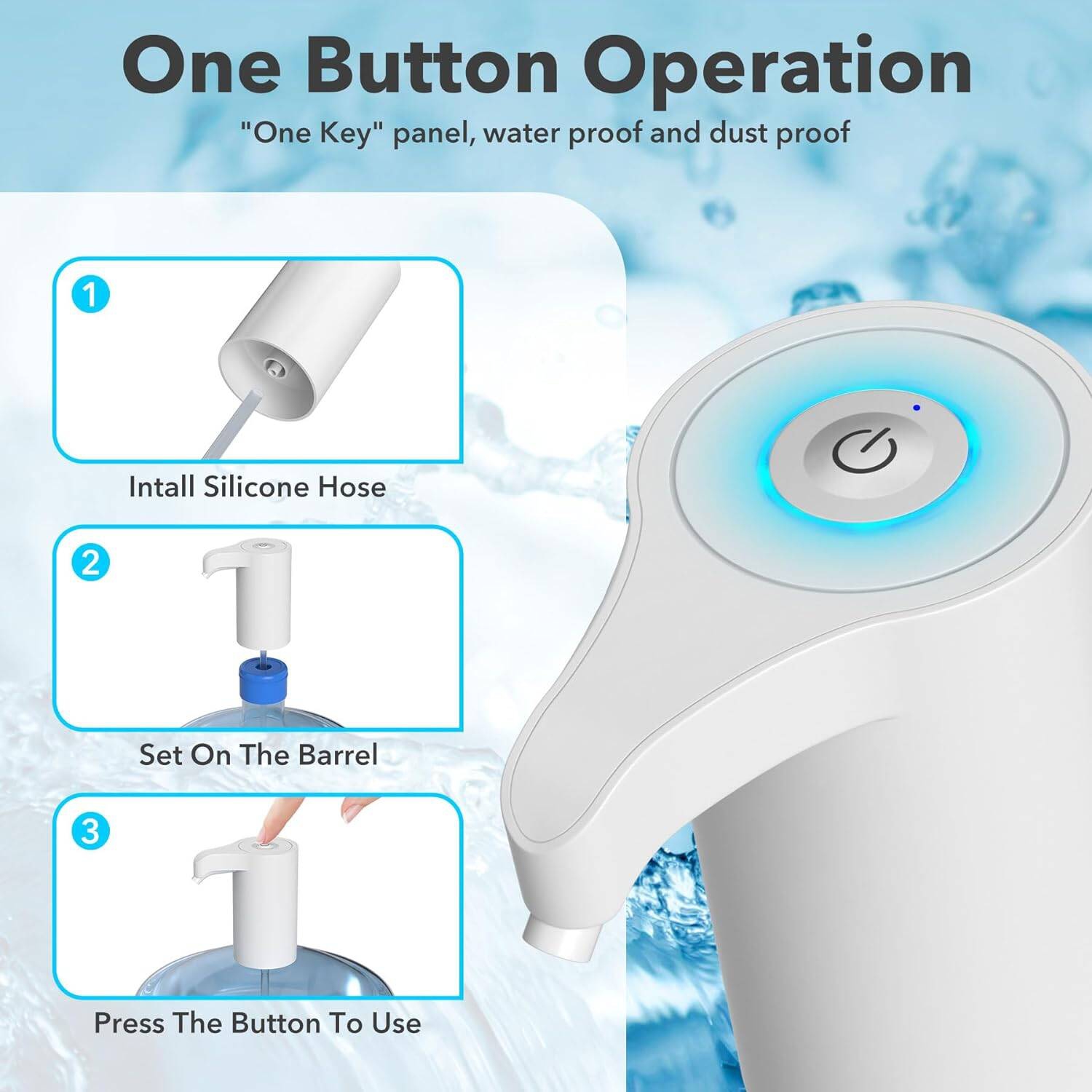 One Button Operation

"One Key" panel, water proof and dust proof

1

Intall Silicone Hose

2

Set On The Barrel

3

Press The Button To Use