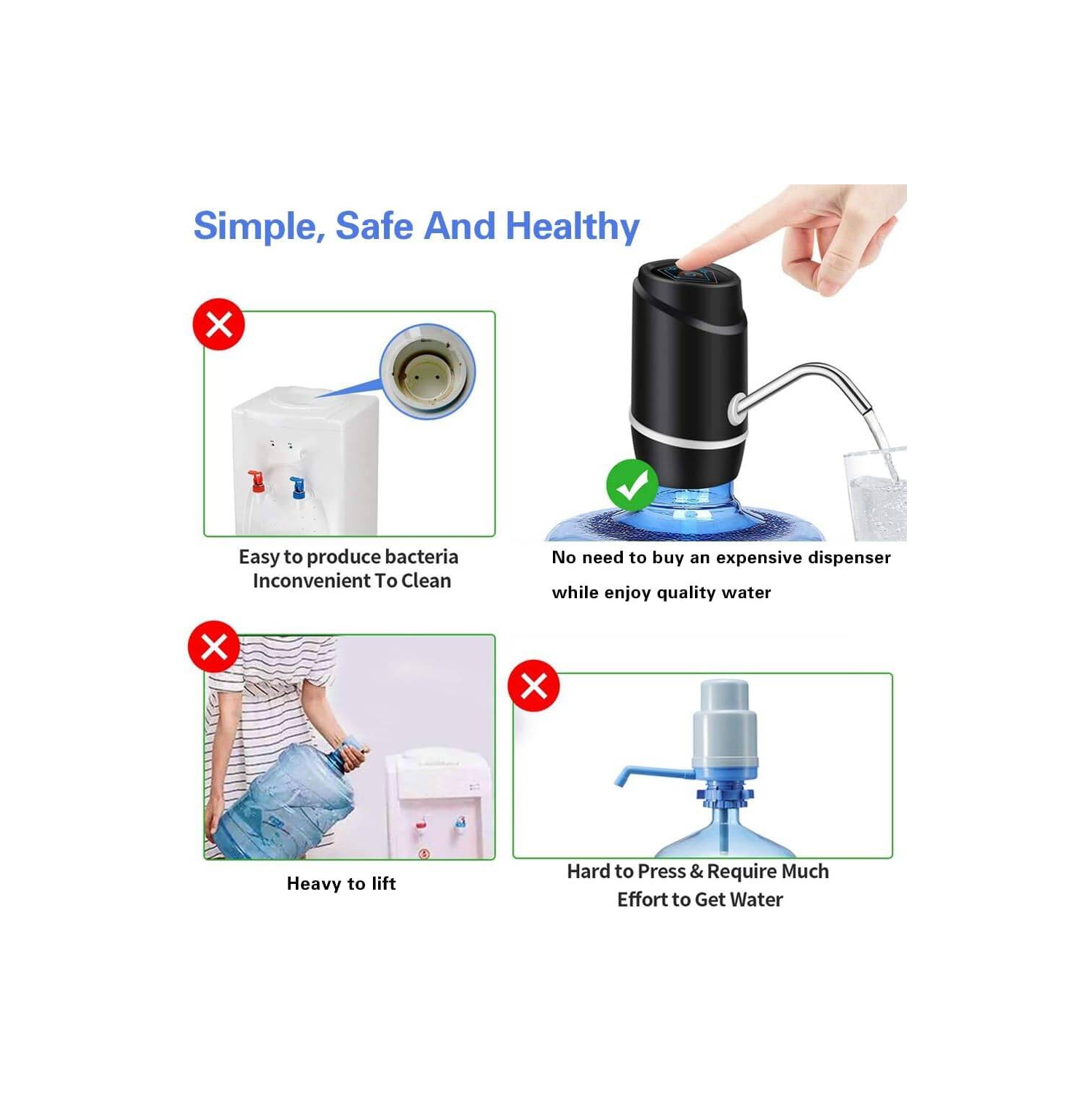 Simple, Safe And Healthy

Easy to produce bacteria
Inconvenient To Clean

No need to buy an expensive dispenser
while enjoy quality water

Heavy to lift

Hard to Press & Require Much
Effort to Get Water