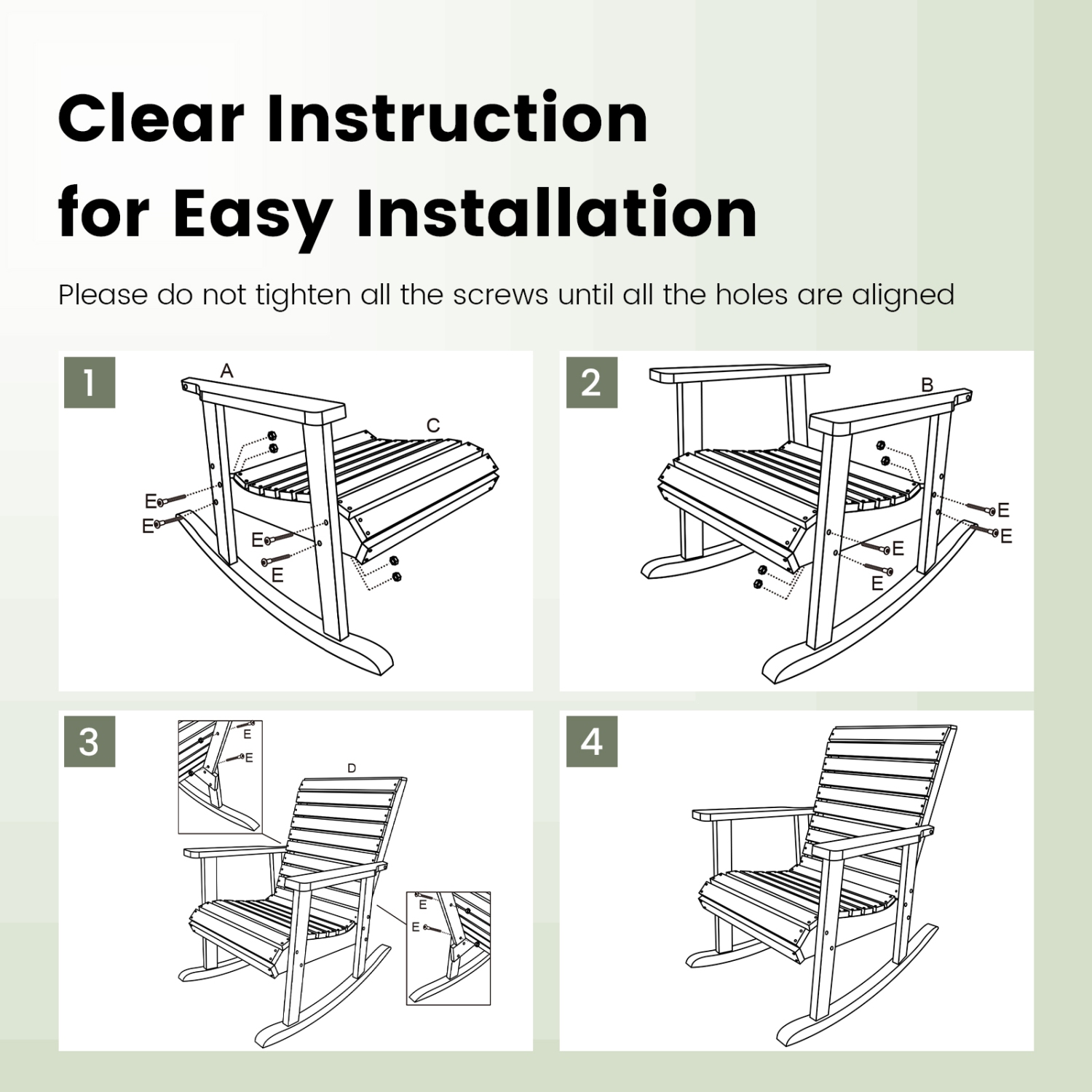 Clear Instruction for Easy Installation

Please do not tighten all the screws until all the holes are aligned

1

A

C

E

E

E

E

2

B

E

E

E

E

3

E

E

D

E

E

4