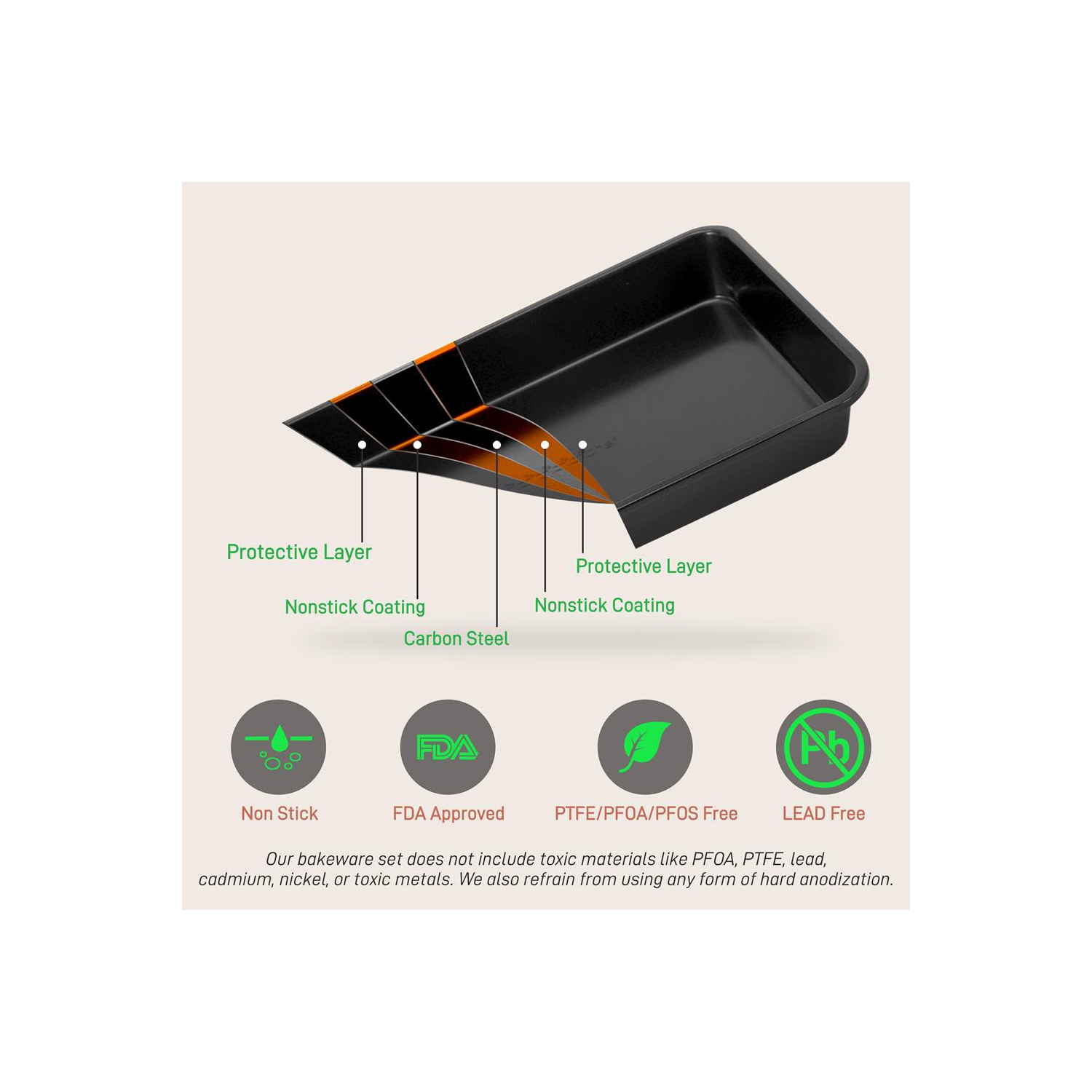 Protective Layer

Nonstick Coating

Carbon Steel

Nonstick Coating

Protective Layer

FDA

Pb

Non Stick

FDA Approved

PTFE/PFOA/PFOS Free

LEAD Free

Our bakeware set does not include toxic materials like PFOA, PTFE, lead, cadmium, nickel, or toxic metals. We also refrain from using any form of hard anodization.