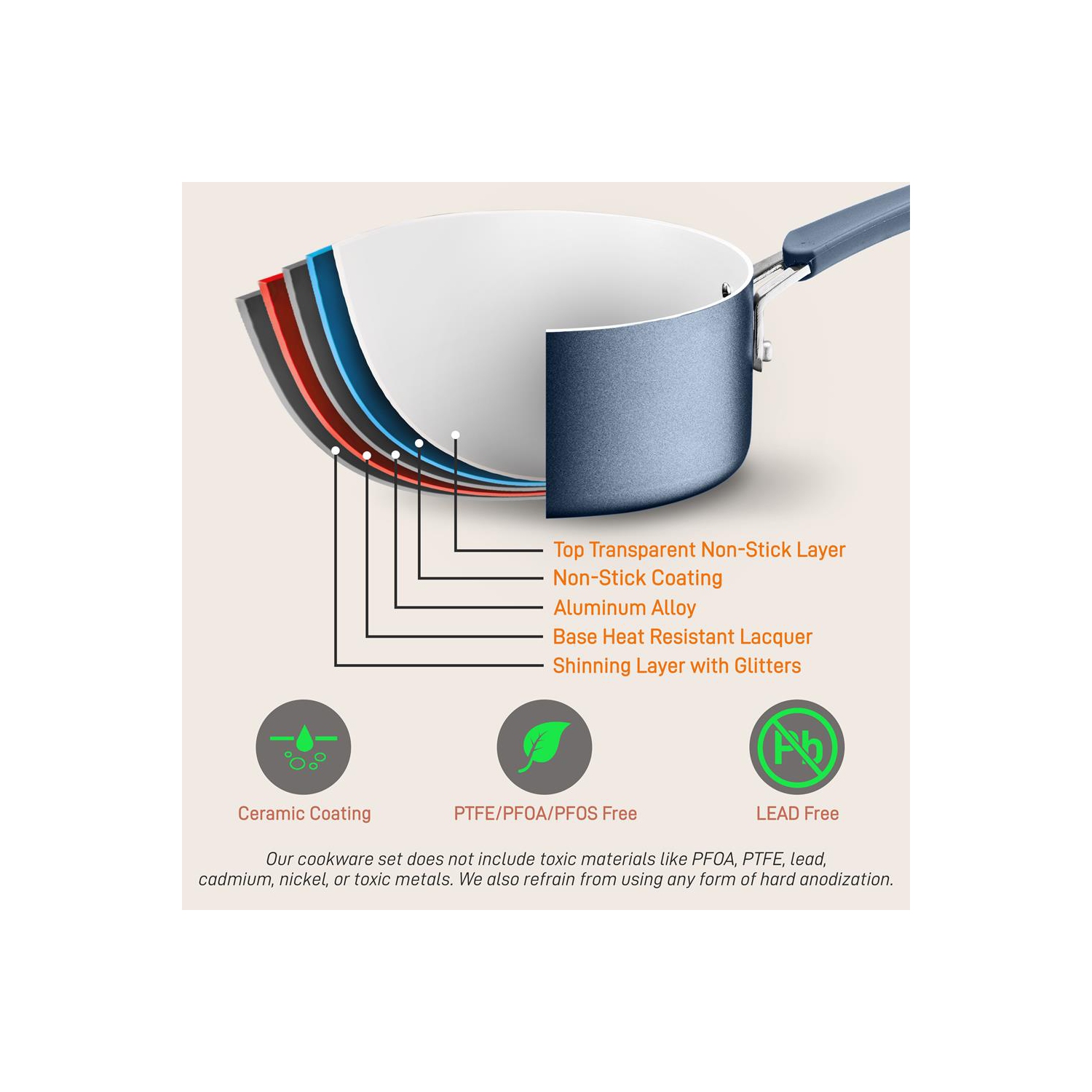 Top Transparent Non-Stick Layer
Non-Stick Coating
Aluminum Alloy
Base Heat Resistant Lacquer
Shinning Layer with Glitters

Pb

Ceramic Coating

PTFE/PFOA/PFOS Free

LEAD Free

Our cookware set does not include toxic materials like PFOA, PTFE, lead, cadmium, nickel, or toxic metals. We also refrain from using any form of hard anodization.