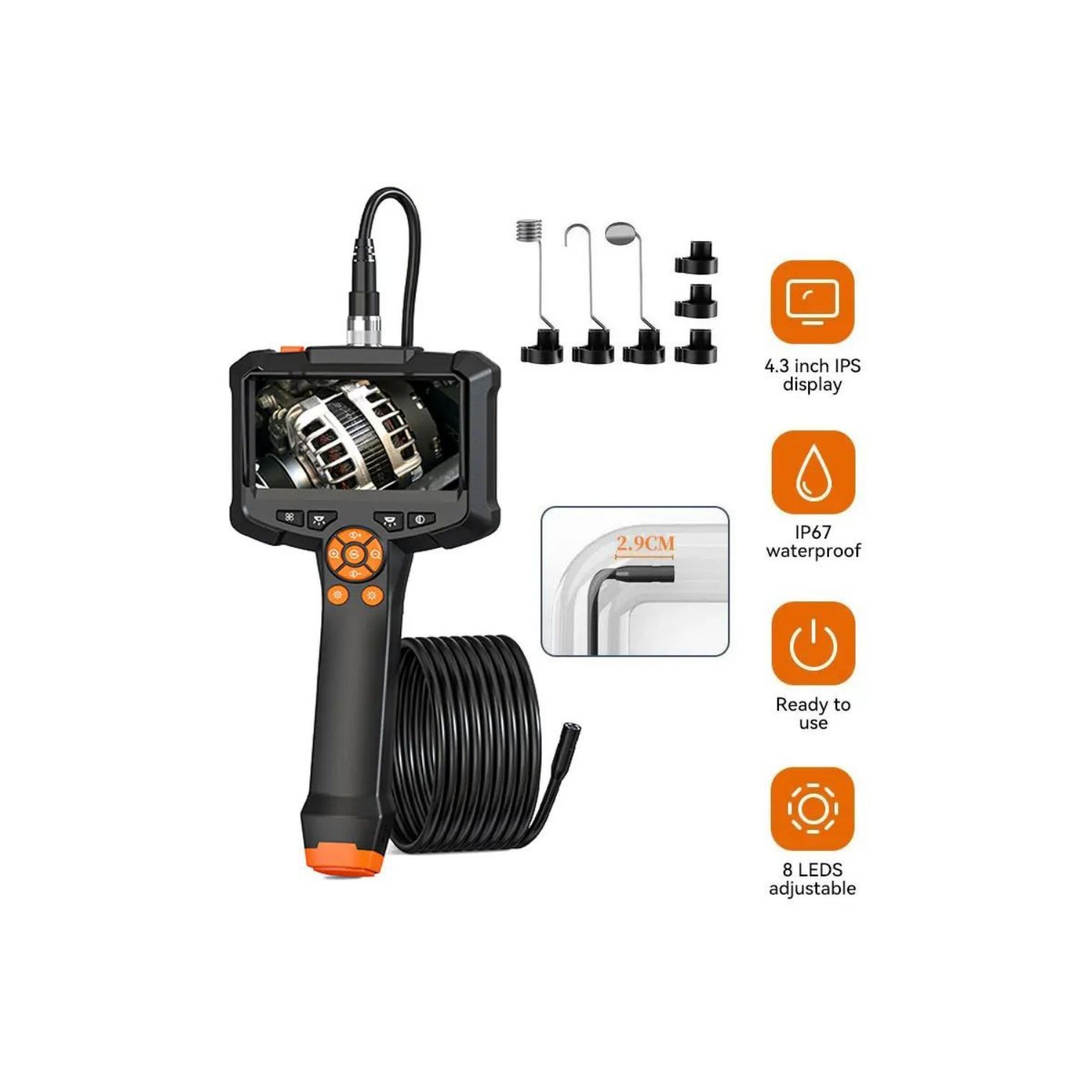 2.9CM

4.3 inch IPS display

IP67 waterproof

Ready to use

8 LEDS adjustable