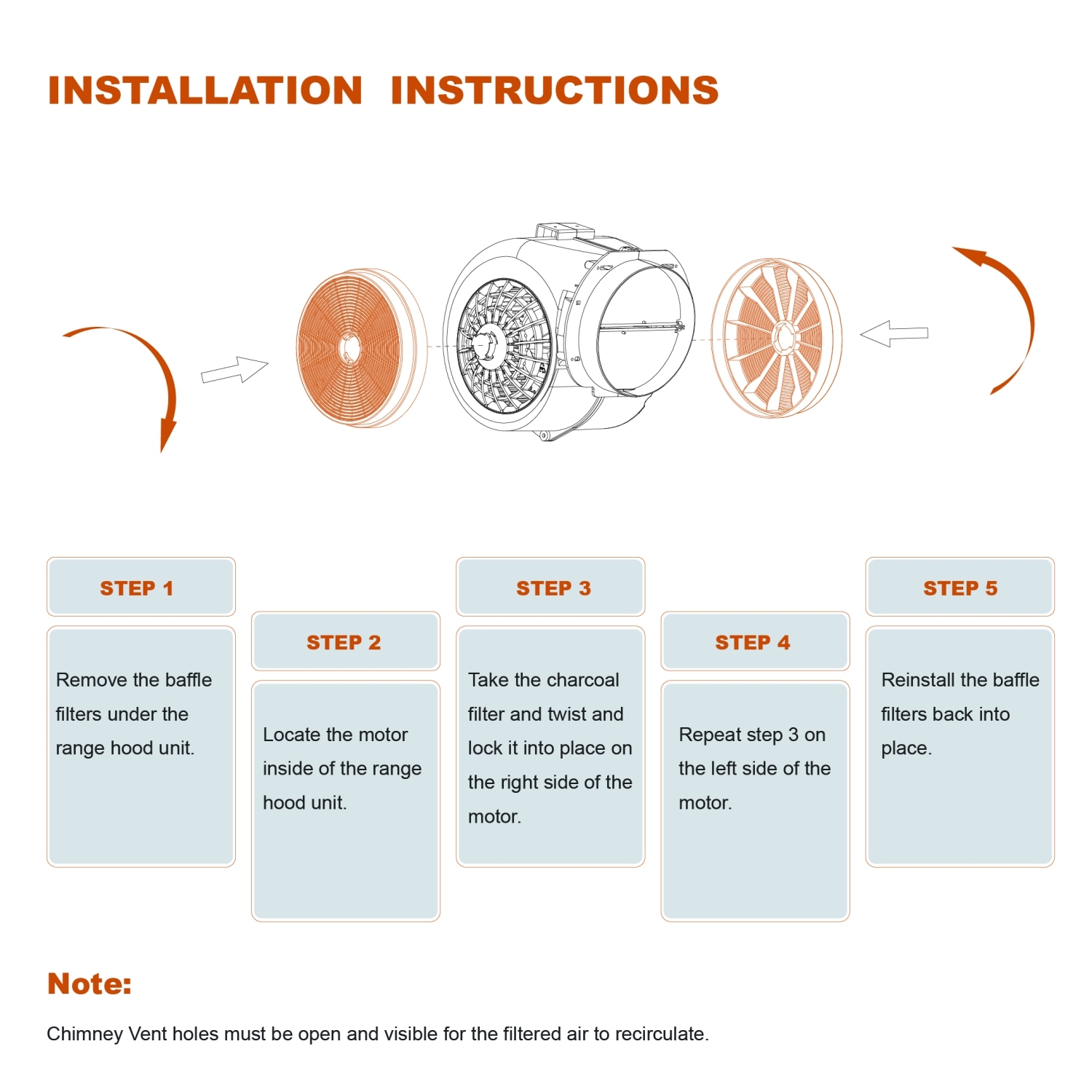 INSTALLATION INSTRUCTIONS

STEP 1

Remove the baffle filters under the range hood unit.

STEP 2

Locate the motor inside of the range hood unit.

STEP 3

Take the charcoal filter and twist and lock it into place on the right side of the motor.

STEP 4

Repeat step 3 on the left side of the motor.

STEP 5

Reinstall the baffle filters back into place.

Note:

Chimney Vent holes must be open and visible for the filtered air to recirculate.