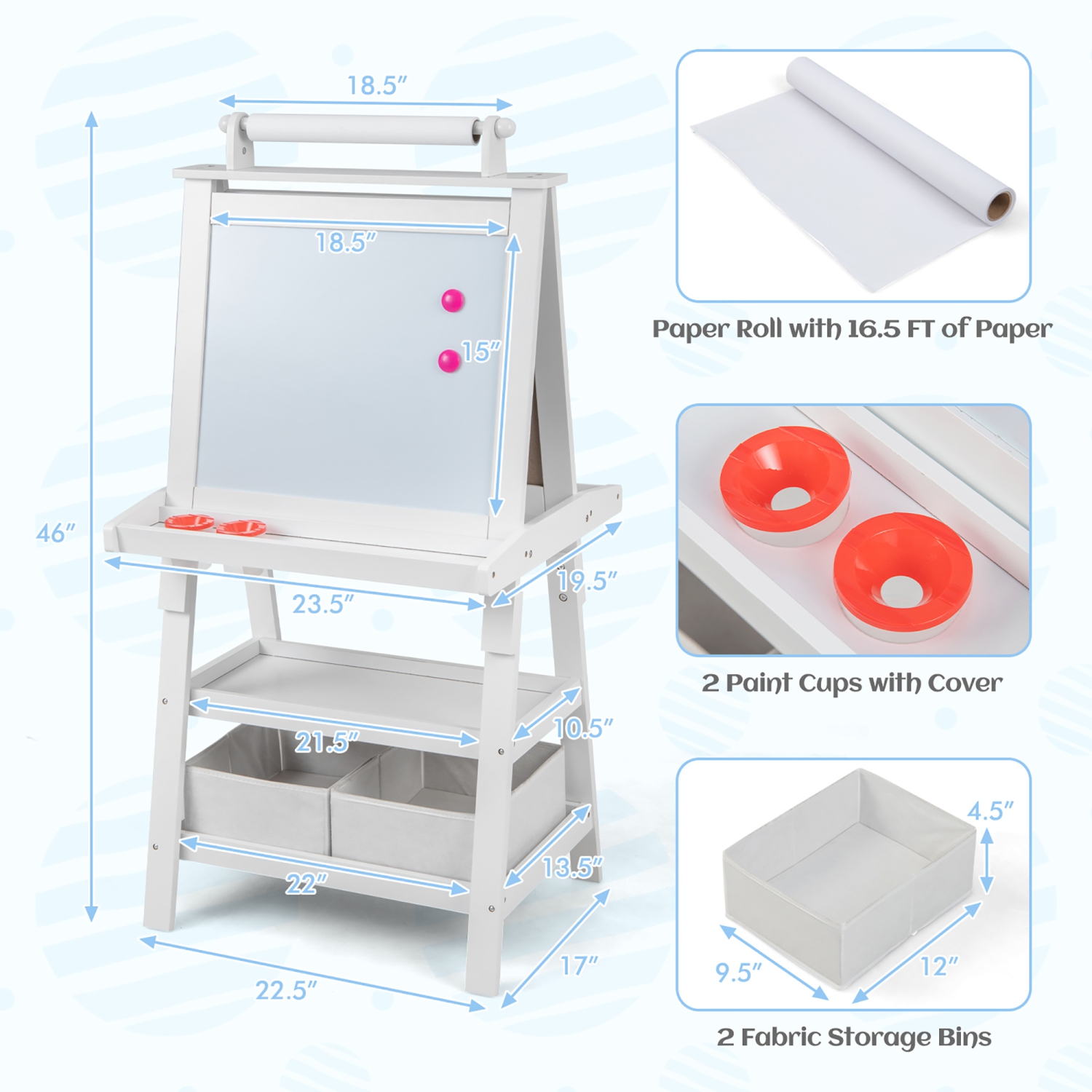 18.5″

18.5″

15″

46″

23.5″

19.5″

21.5″

10.5″

22″

13.5″

22.5″

17″

Paper Roll with 16.5 FT of Paper

2 Paint Cups with Cover

4.5″

9.5″

12″

2 Fabric Storage Bins