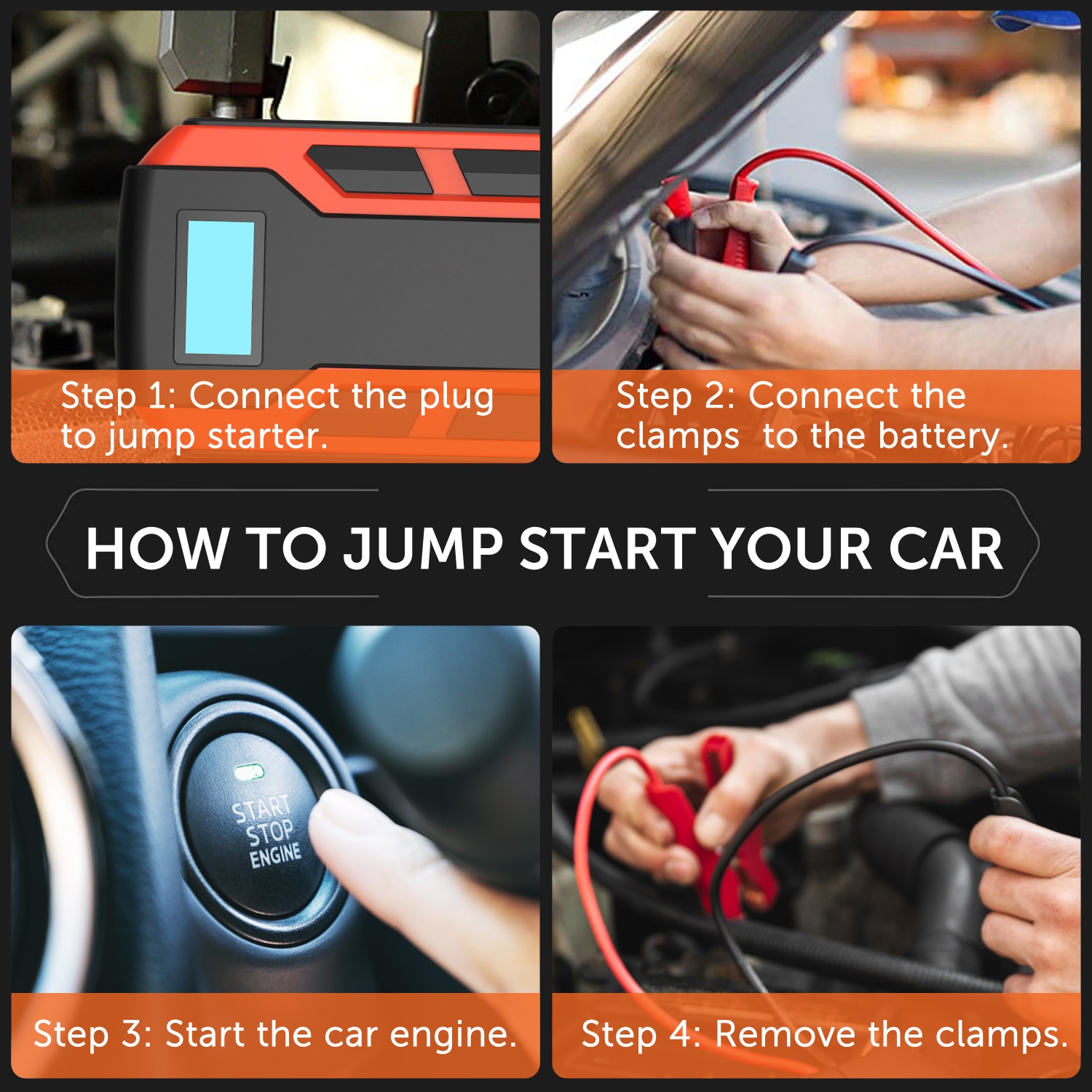 Step 1: Connect the plug to jump starter.

Step 2: Connect the clamps  to the battery.

HOW TO JUMP START YOUR CAR

START
STOP
ENGINE

Step 3: Start the car engine.

Step 4: Remove the clamps.