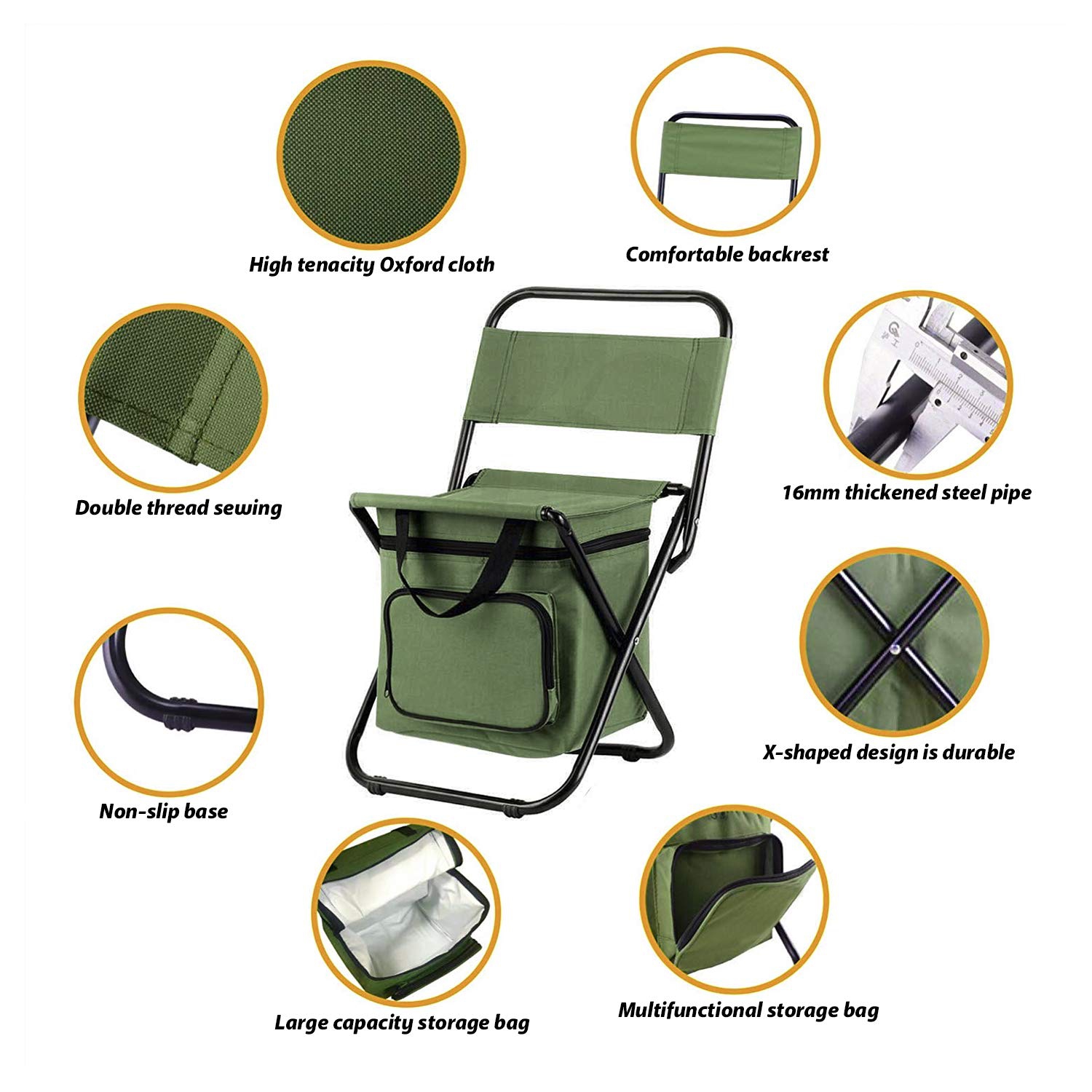 High tenacity Oxford cloth

Comfortable backrest

Double thread sewing

16mm thickened steel pipe

Non-slip base

X-shaped design is durable

Large capacity storage bag

Multifunctional storage bag