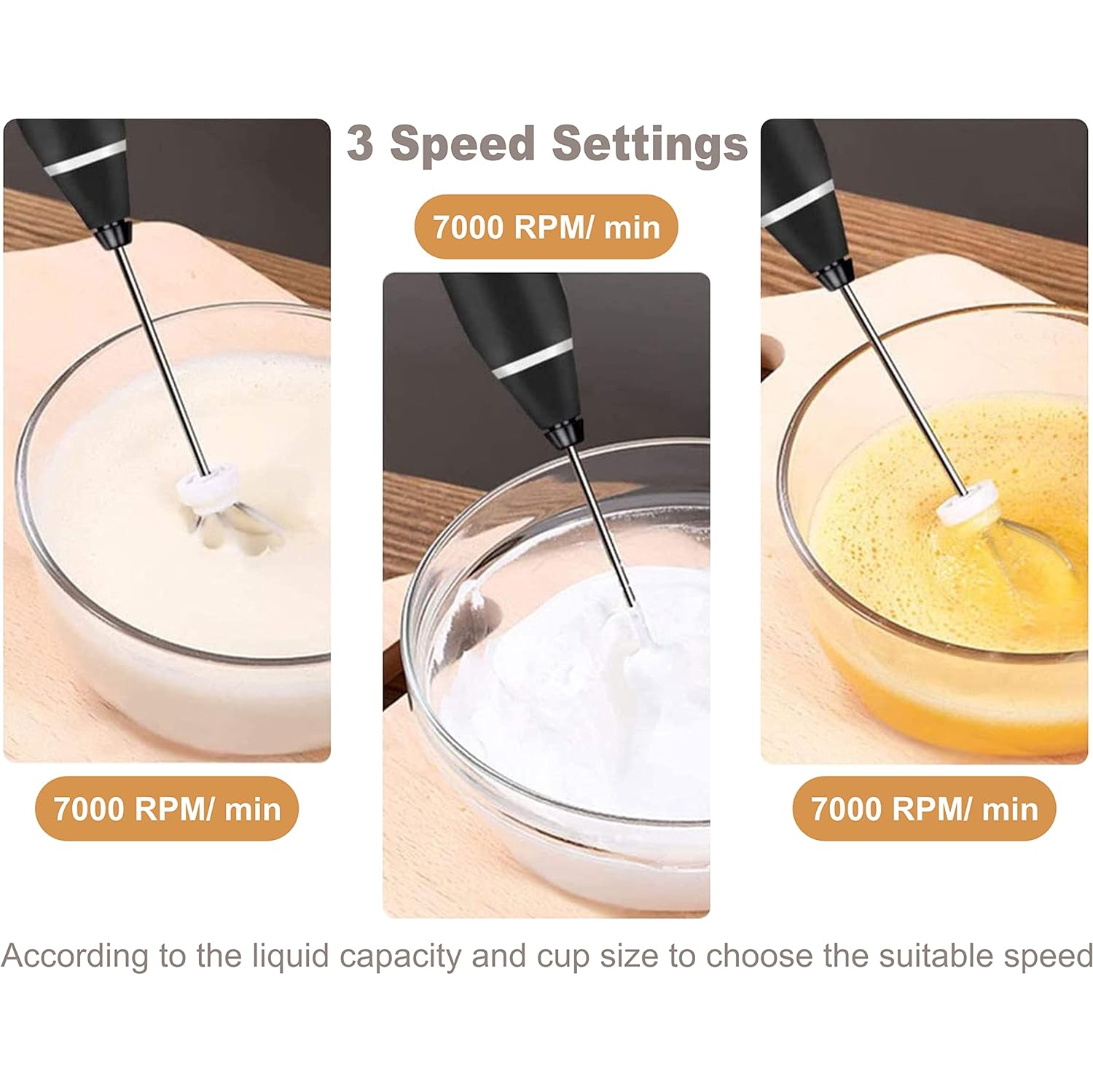 3 Speed Settings

7000 RPM/ min

7000 RPM/ min

7000 RPM/ min

According to the liquid capacity and cup size to choose the suitable speed