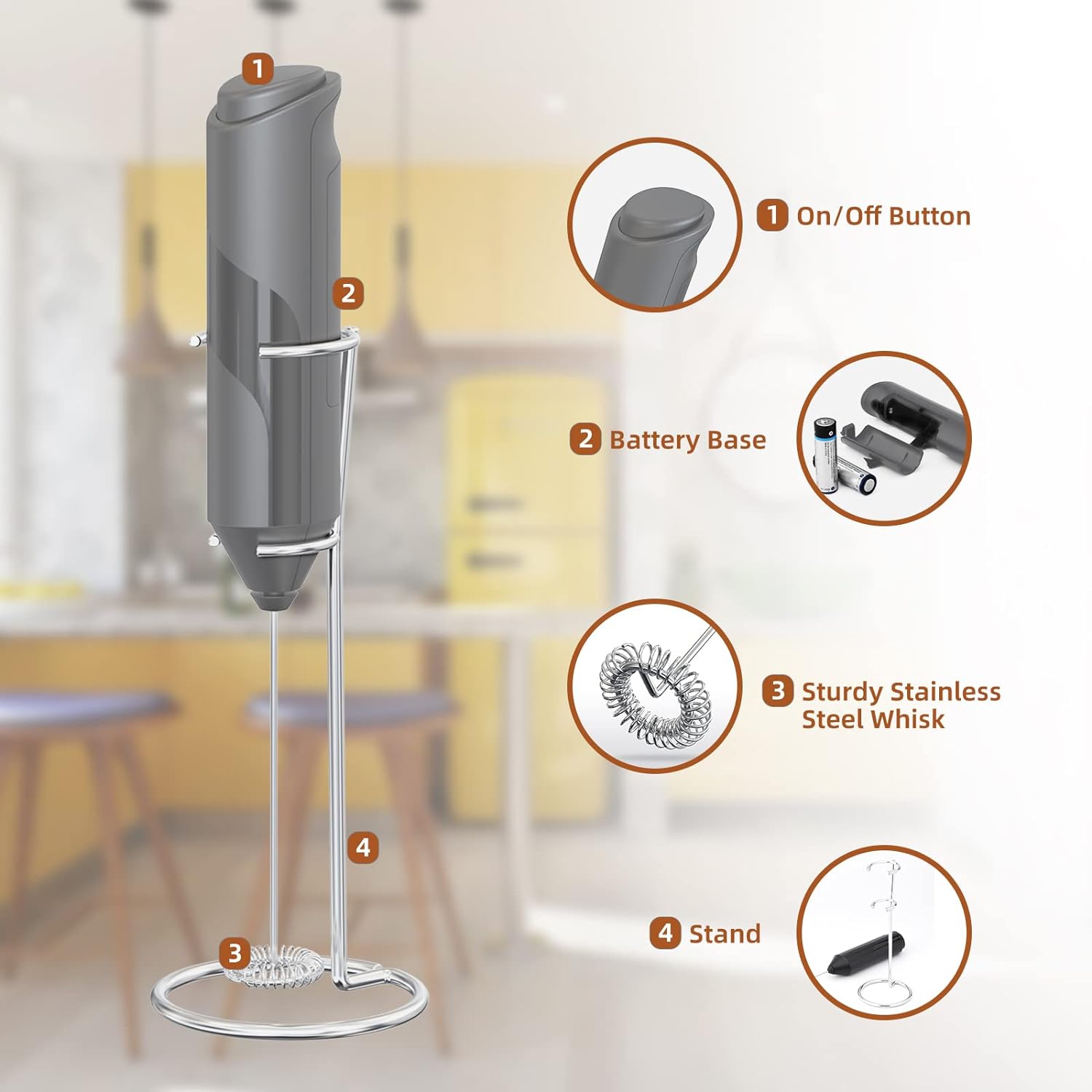 1

2

4

3

1 On/Off Button

2 Battery Base

3 Sturdy Stainless Steel Whisk

4 Stand