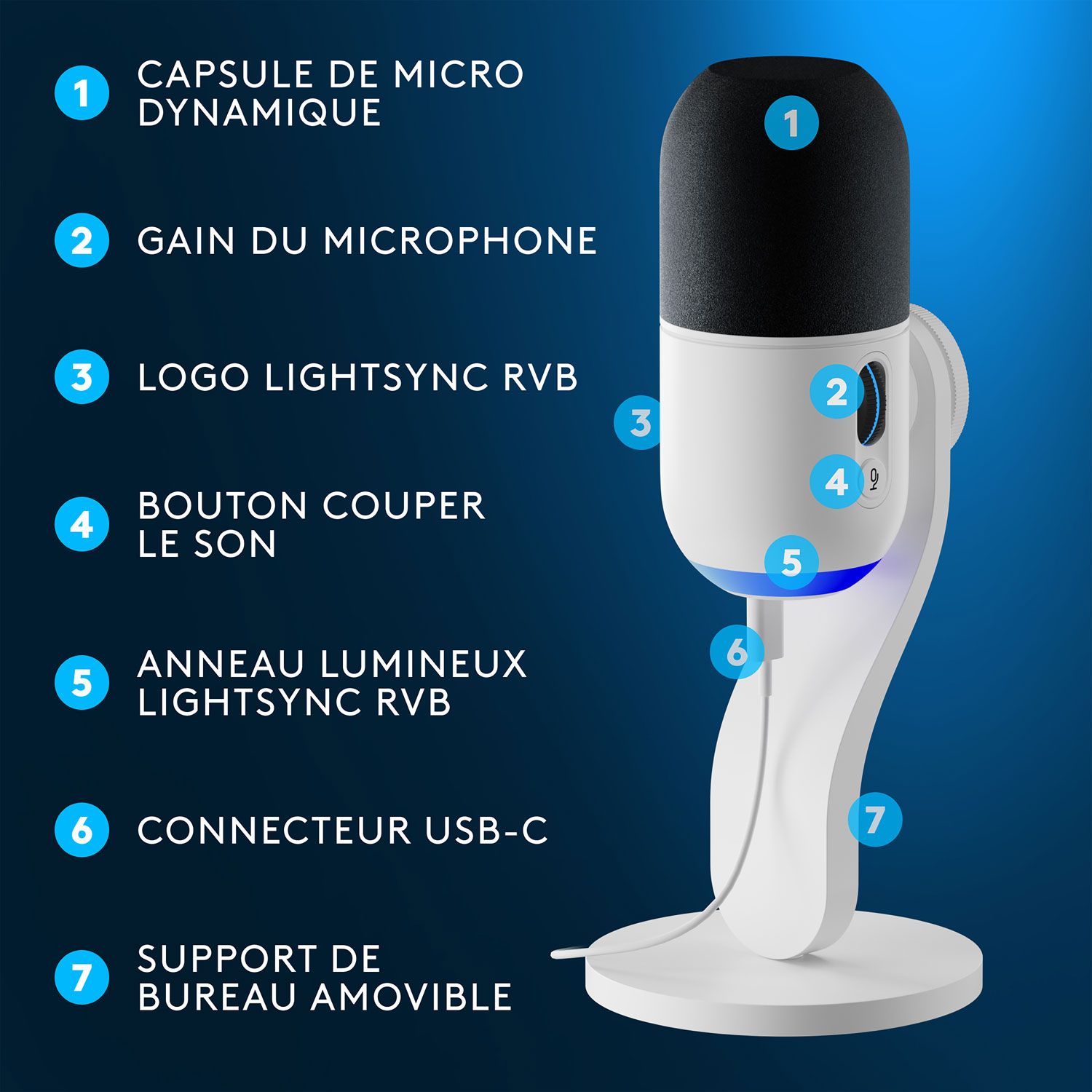 1 CAPSULE DE MICRO DYNAMIQUE

2 GAIN DU MICROPHONE

3 LOGO LIGHTSYNC RVB

4 BOUTON COUPER LE SON

5 ANNEAU LUMINEUX LIGHTSYNC RVB

6 CONNECTEUR USB-C

7 SUPPORT DE BUREAU AMOVIBLE

1

2

3

4

5

6

7