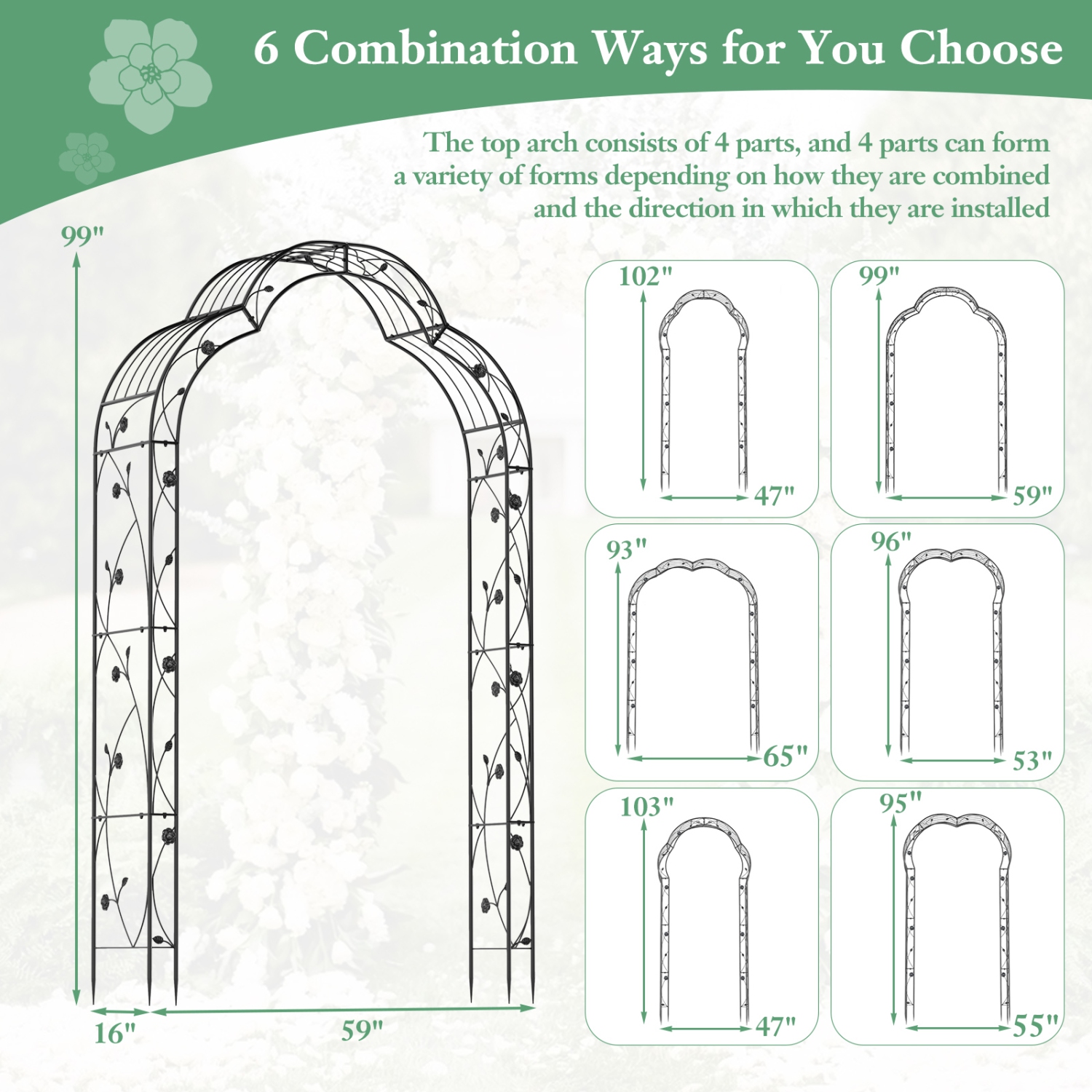 6 Combination Ways for You Choose

The top arch consists of 4 parts, and 4 parts can form a variety of forms depending on how they are combined and the direction in which they are installed

99"

16"

59"

102"

47"

99"

59"

93"

65"

96"

53"

103"

47"

95"

55"