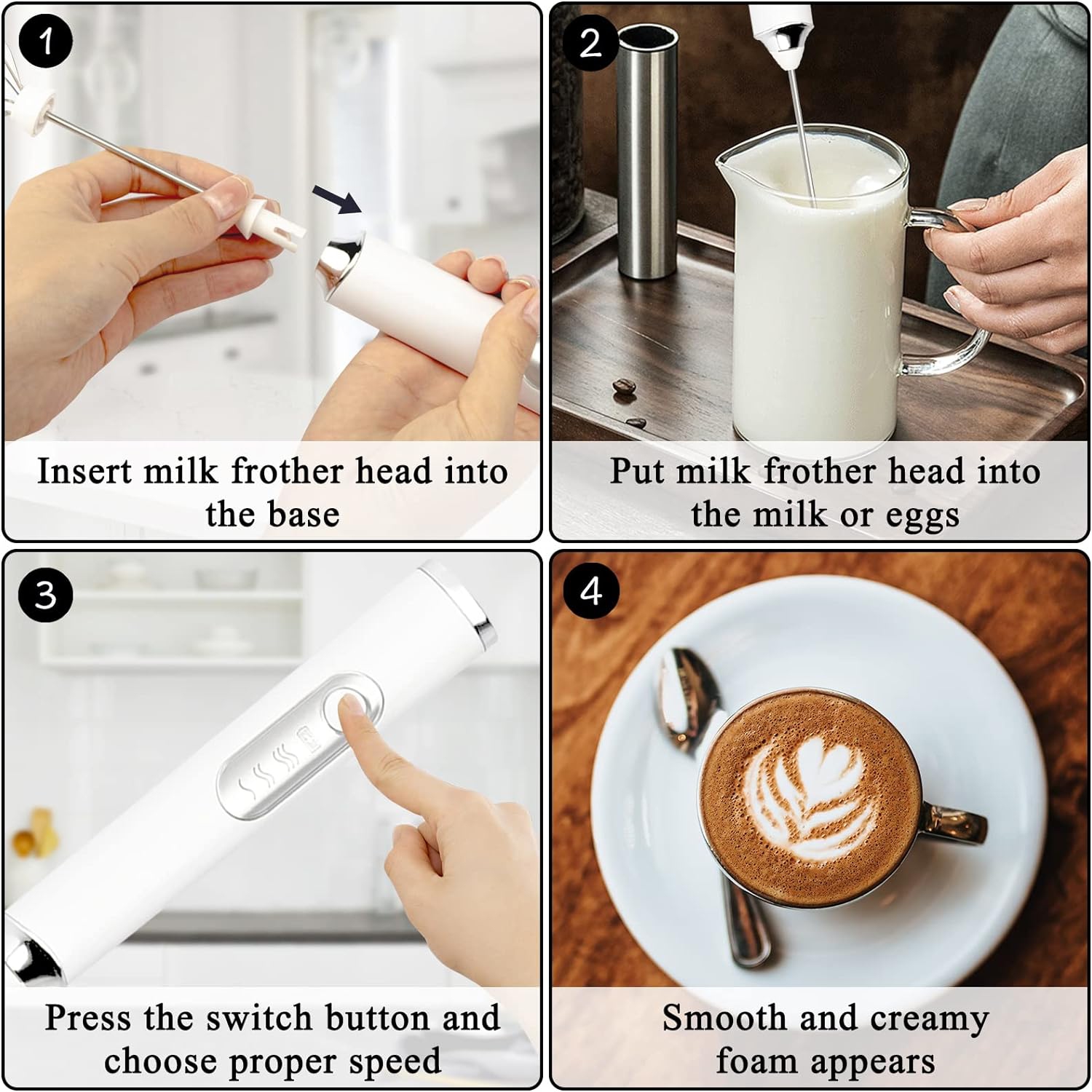 1

Insert milk frother head into the base

2

Put milk frother head into the milk or eggs

3

Press the switch button and choose proper speed

4

Smooth and creamy foam appears