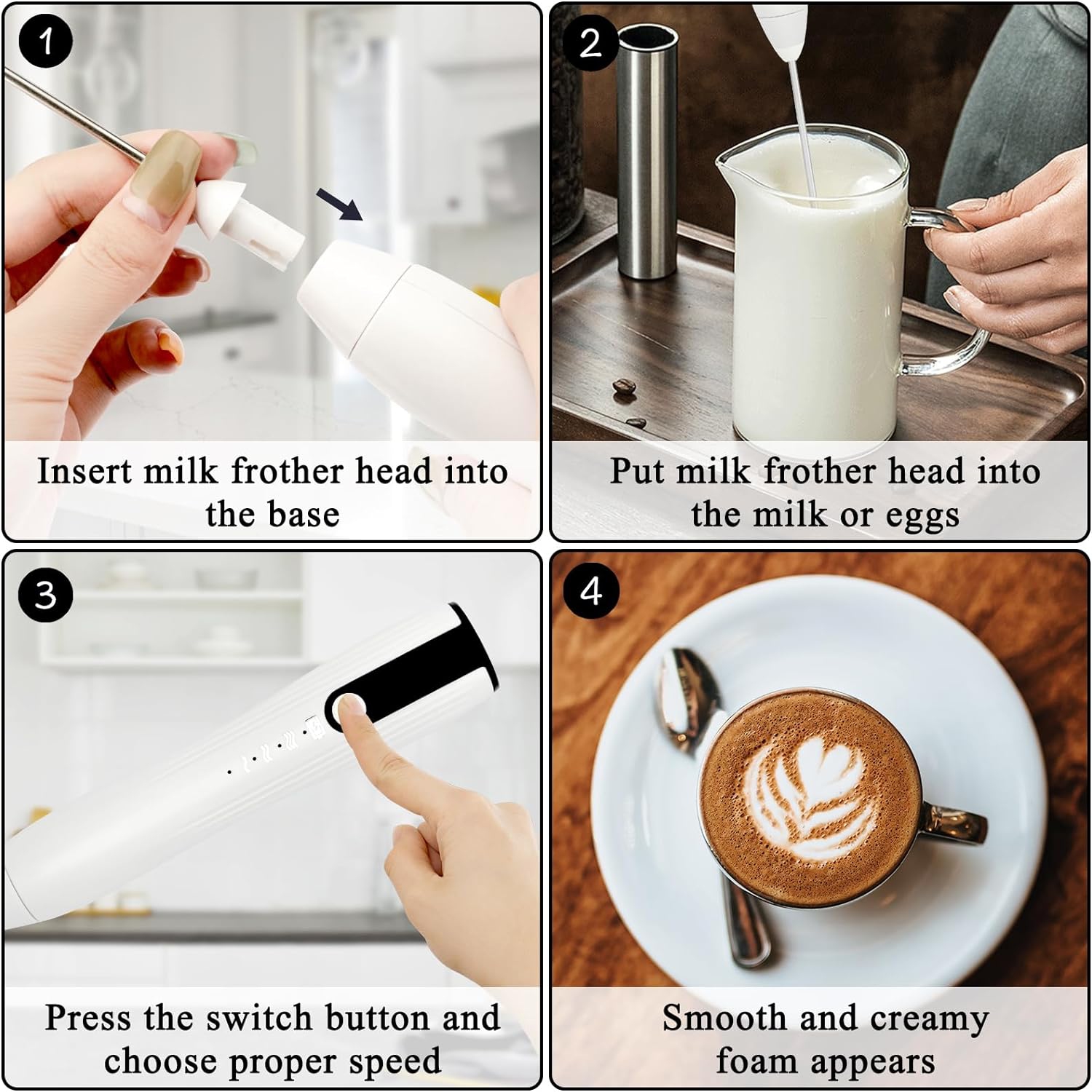 1

Insert milk frother head into the base

2

Put milk frother head into the milk or eggs

3

Press the switch button and choose proper speed

4

Smooth and creamy foam appears