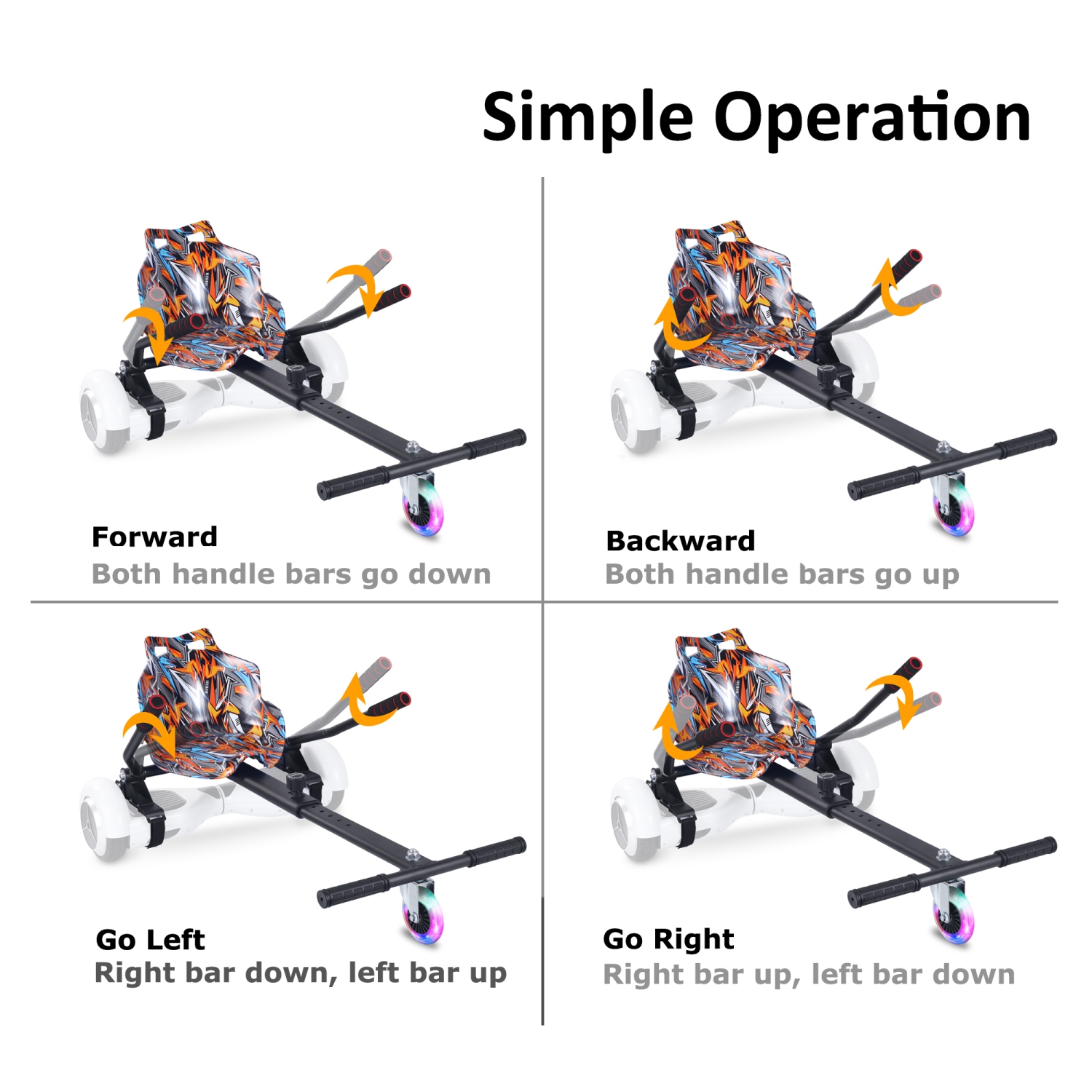 Simple Operation

Forward
Both handle bars go down

Backward
Both handle bars go up

Go Left
Right bar down, left bar up

Go Right
Right bar up, left bar down