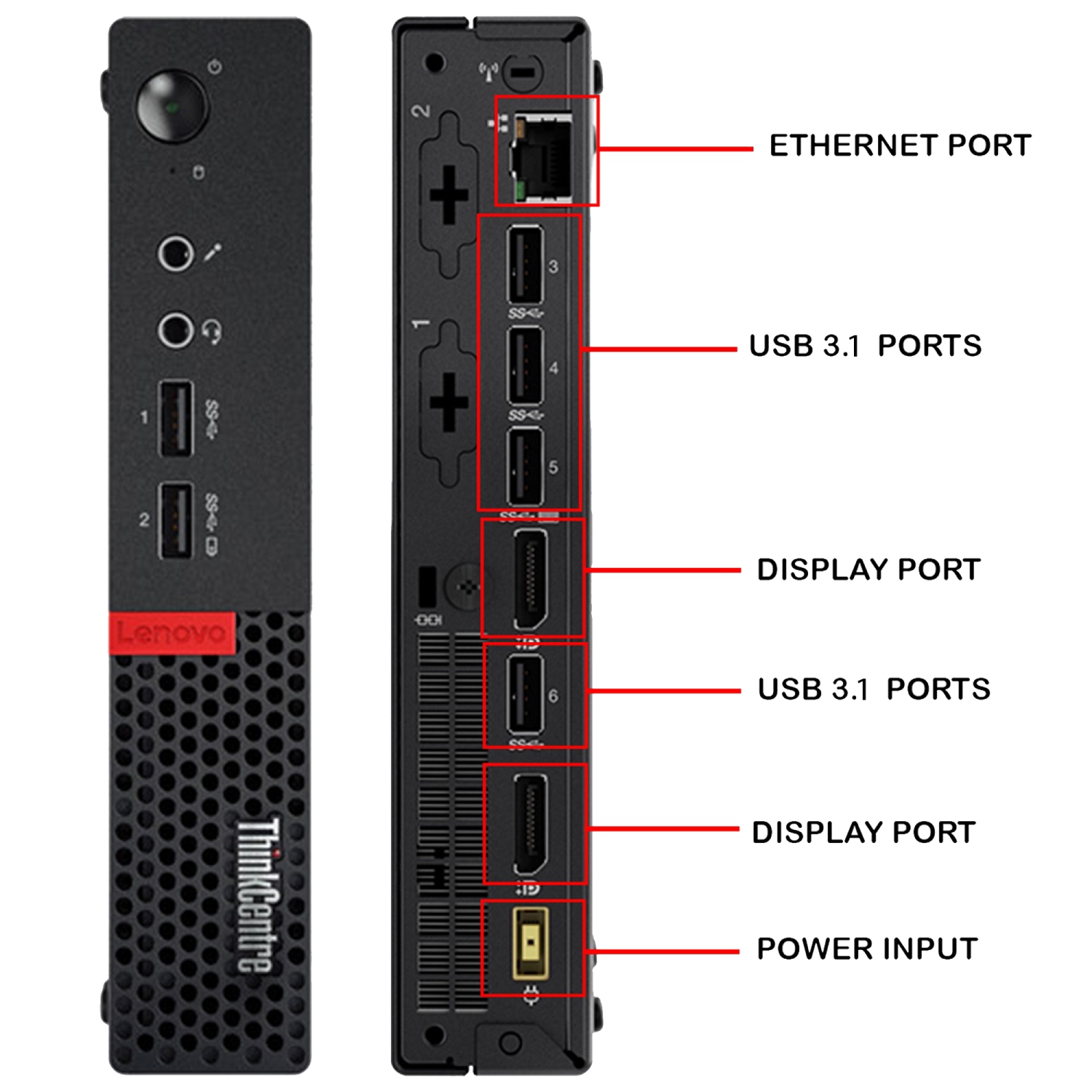 1
2
Lenovo
ThinkCentre
2
1
3
4
5
6
ETHERNET PORT
USB 3.1 PORTS
DISPLAY PORT
USB 3.1 PORTS
DISPLAY PORT
POWER INPUT