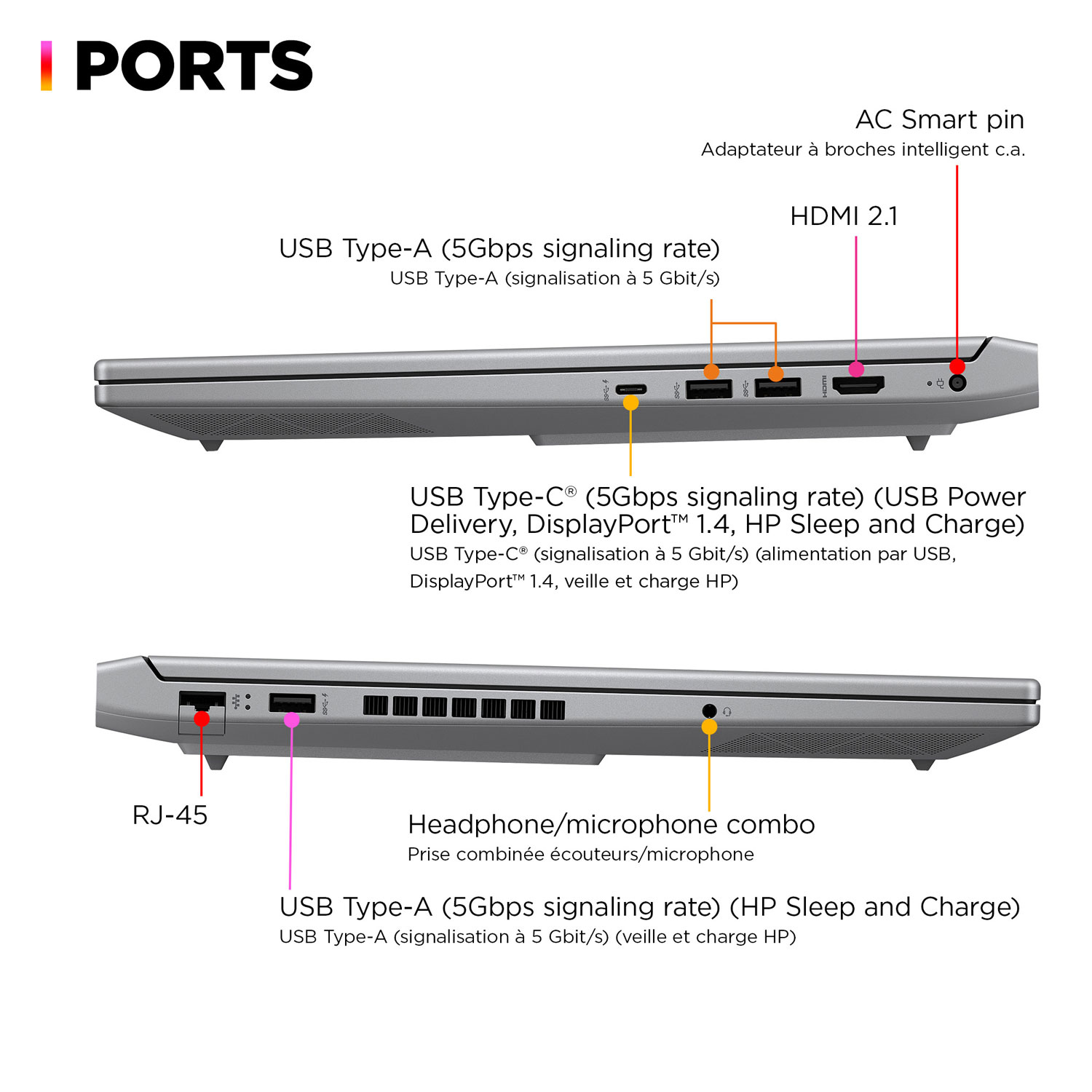 PORTS

AC Smart pin
Adaptateur à broches intelligent c.a.

HDMI 2.1

USB Type-A (5Gbps signaling rate)
USB Type-A (signalisation à 5 Gbit/s)

USB Type-C® (5Gbps signaling rate) (USB Power Delivery, DisplayPort™ 1.4, HP Sleep and Charge)
USB Type-C® (signalisation à 5 Gbit/s) (alimentation par USB, DisplayPort™ 1.4, veille et charge HP)

RJ-45

Headphone/microphone combo
Prise combinée écouteurs/microphone

USB Type-A (5Gbps signaling rate) (HP Sleep and Charge)
USB Type-A (signalisation à 5 Gbit/s) (veille et charge HP)