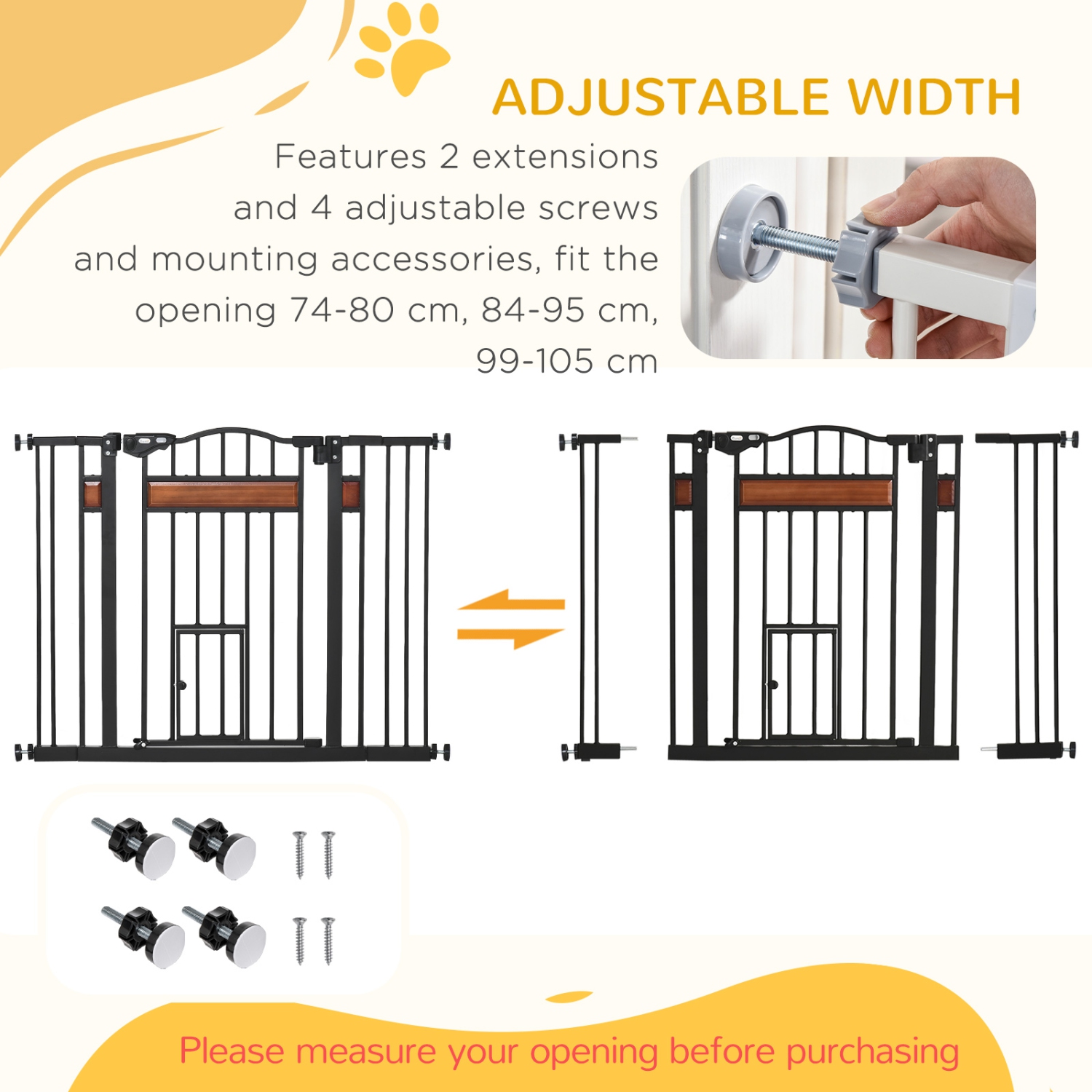 ADJUSTABLE WIDTH

Features 2 extensions and 4 adjustable screws and mounting accessories, fit the opening 74-80 cm, 84-95 cm, 99-105 cm

Please measure your opening before purchasing