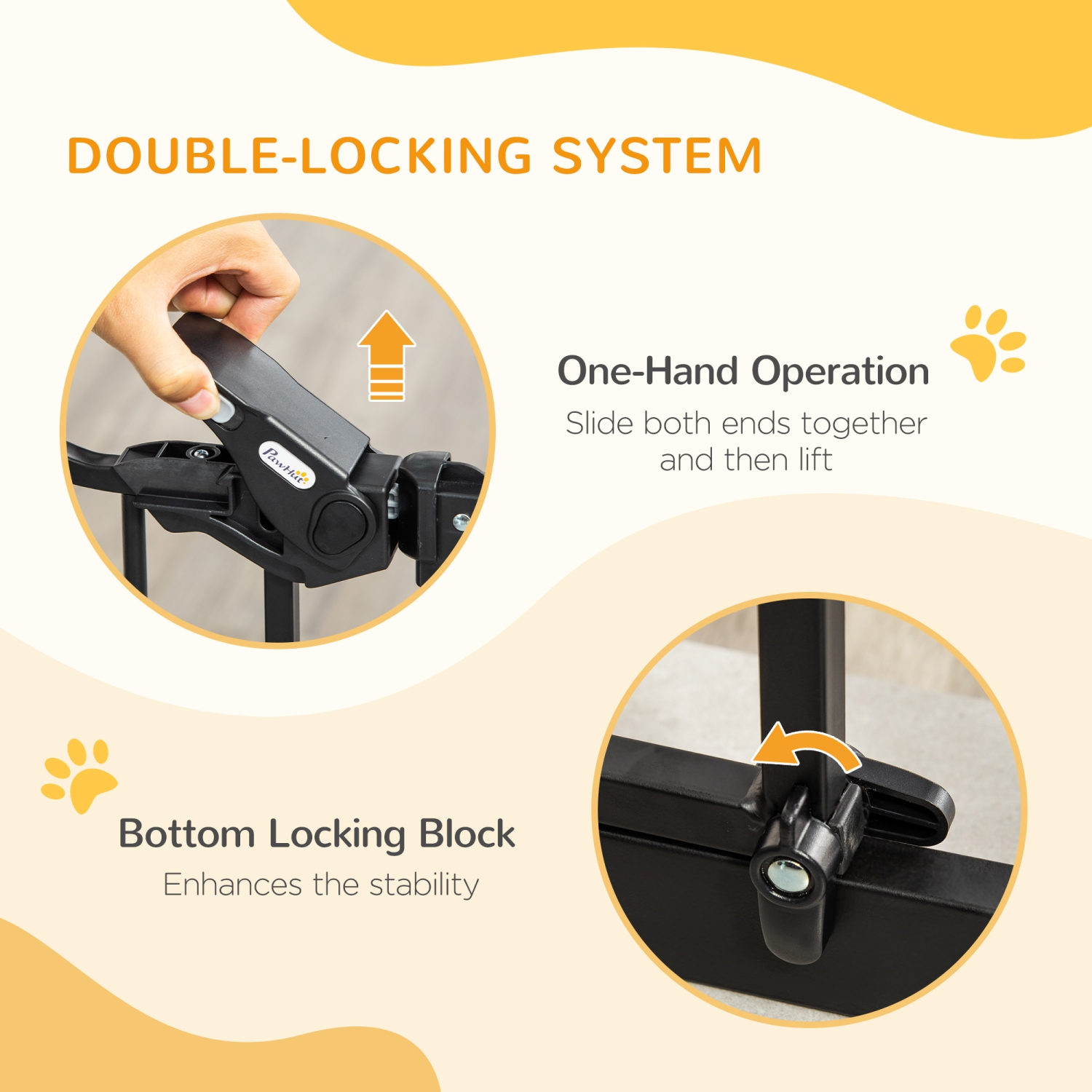 DOUBLE-LOCKING SYSTEM

PawHut

One-Hand Operation
Slide both ends together and then lift

Bottom Locking Block
Enhances the stability