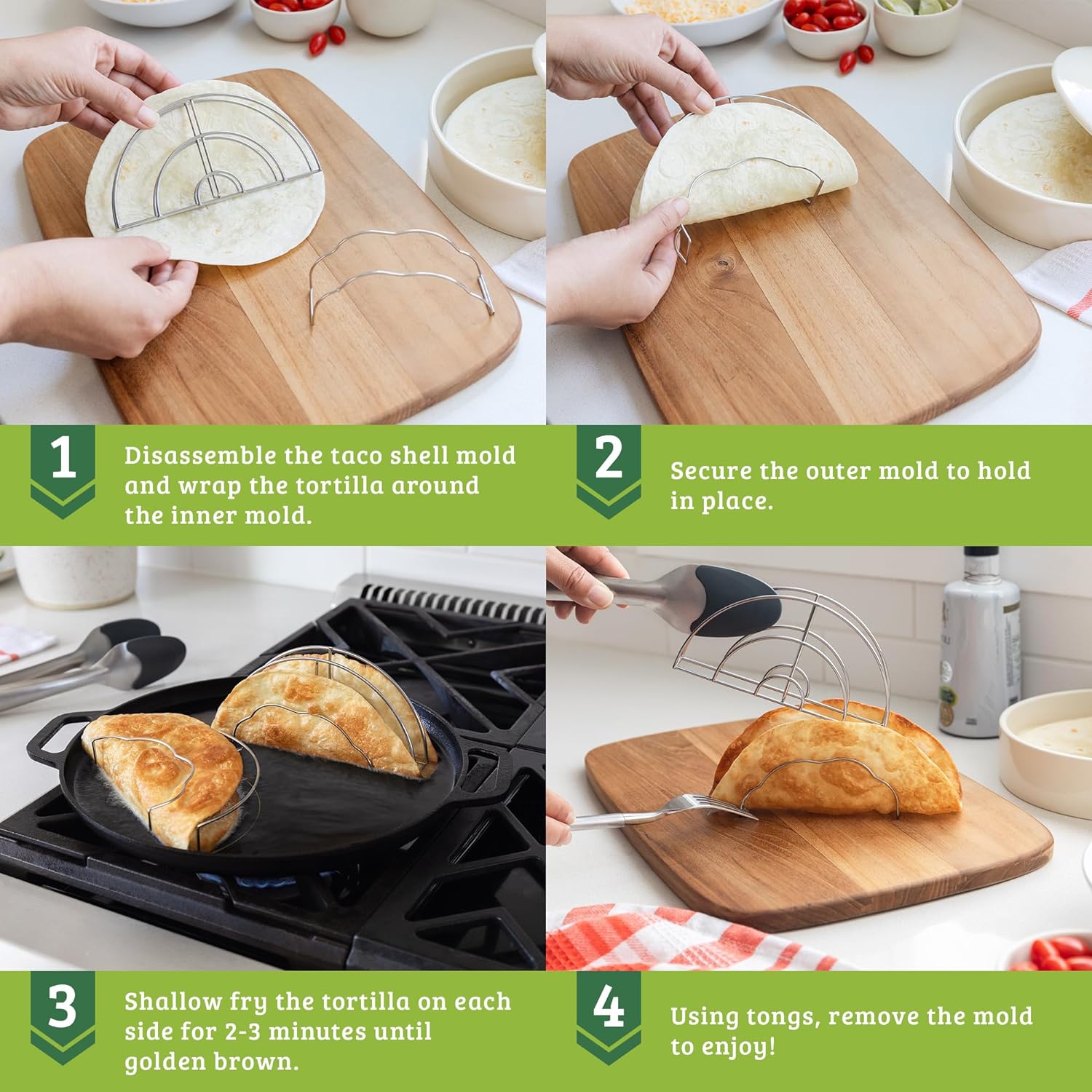 1
Disassemble the taco shell mold and wrap the tortilla around the inner mold.

2
Secure the outer mold to hold in place.

3
Shallow fry the tortilla on each side for 2-3 minutes until golden brown.

4
Using tongs, remove the mold to enjoy!