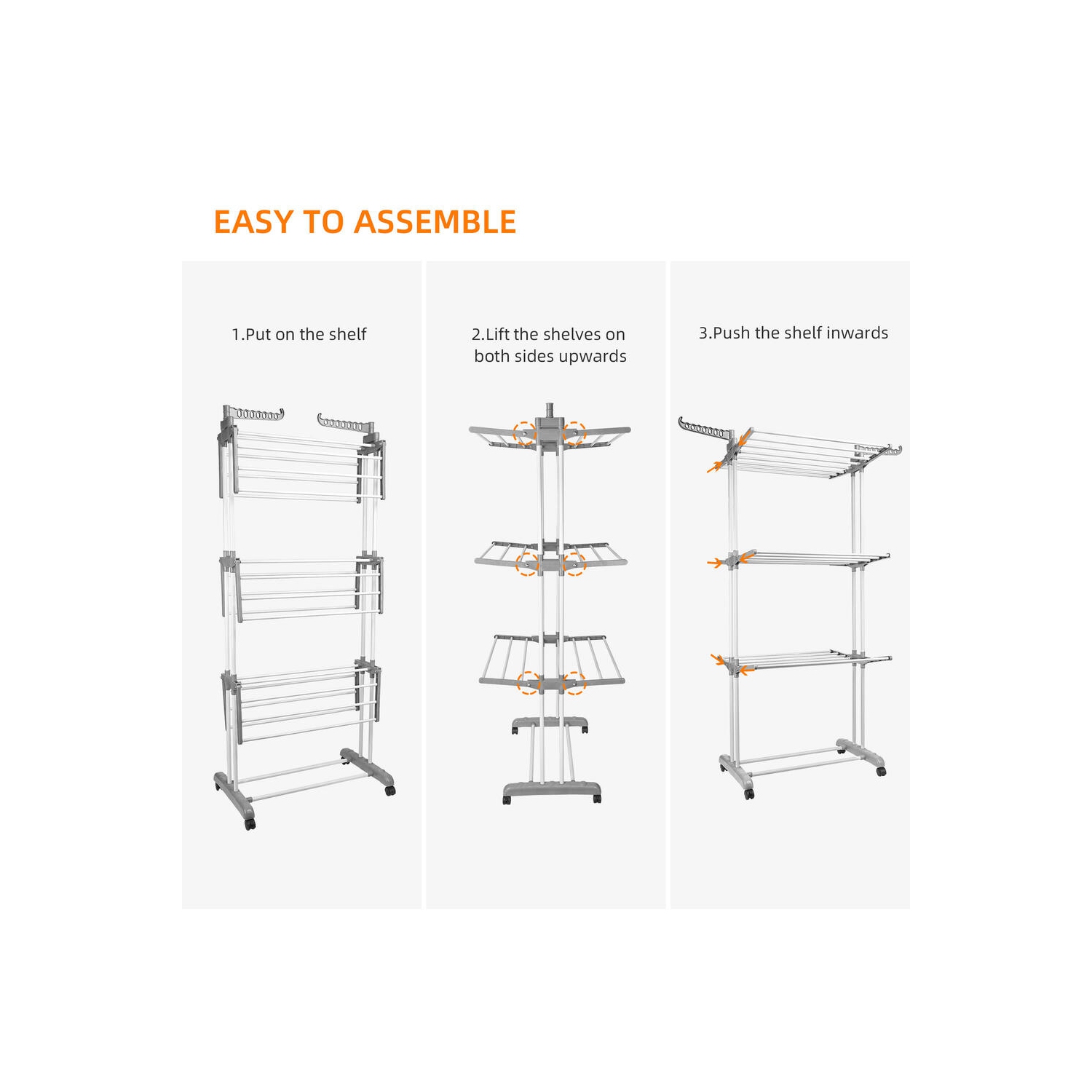 EASY TO ASSEMBLE

1.Put on the shelf

2.Lift the shelves on both sides upwards

3.Push the shelf inwards