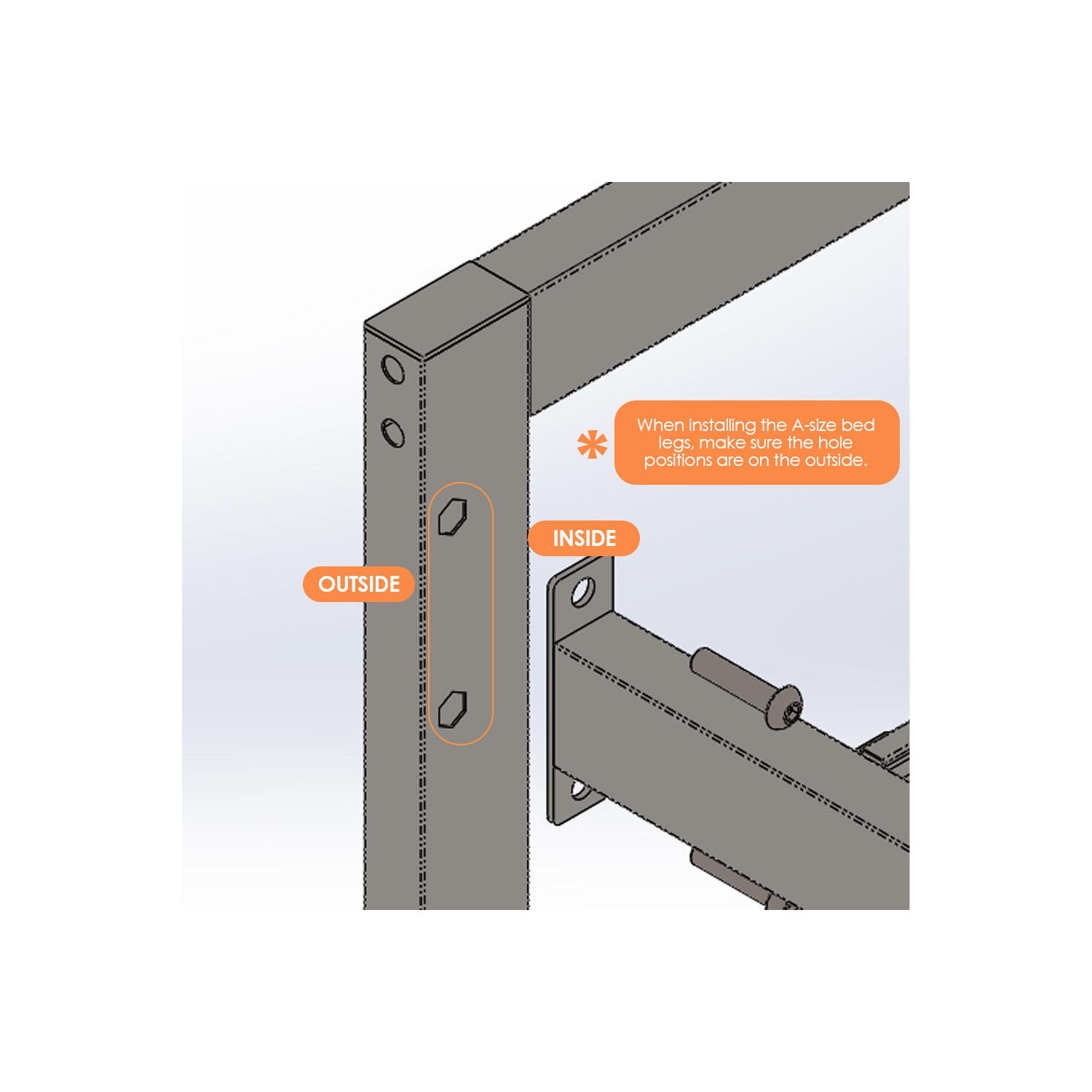 * When installing the A-size bed legs, make sure the hole positions are on the outside.

INSIDE

OUTSIDE