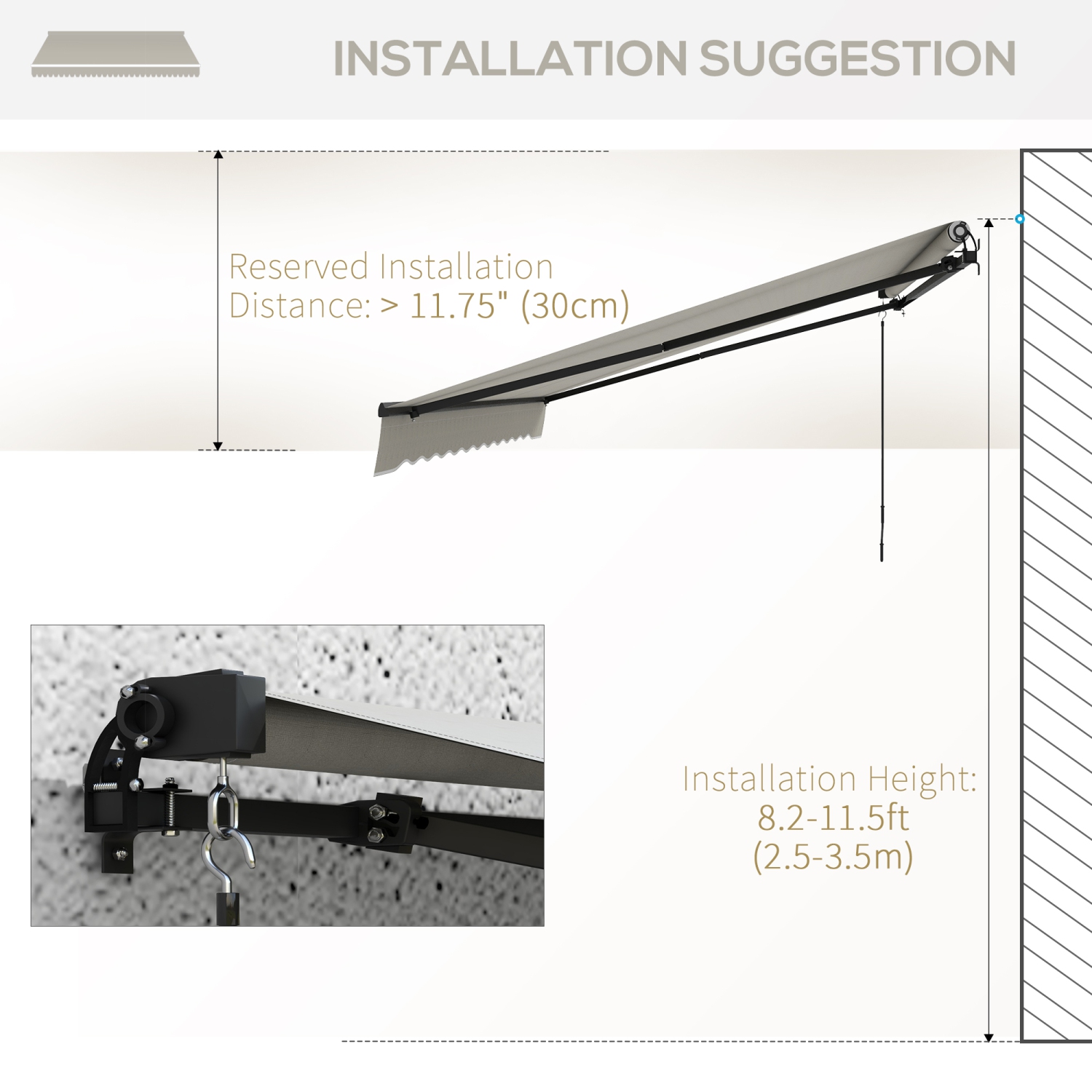 INSTALLATION SUGGESTION

Reserved Installation Distance: > 11.75" (30cm)

Installation Height: 8.2-11.5ft (2.5-3.5m)