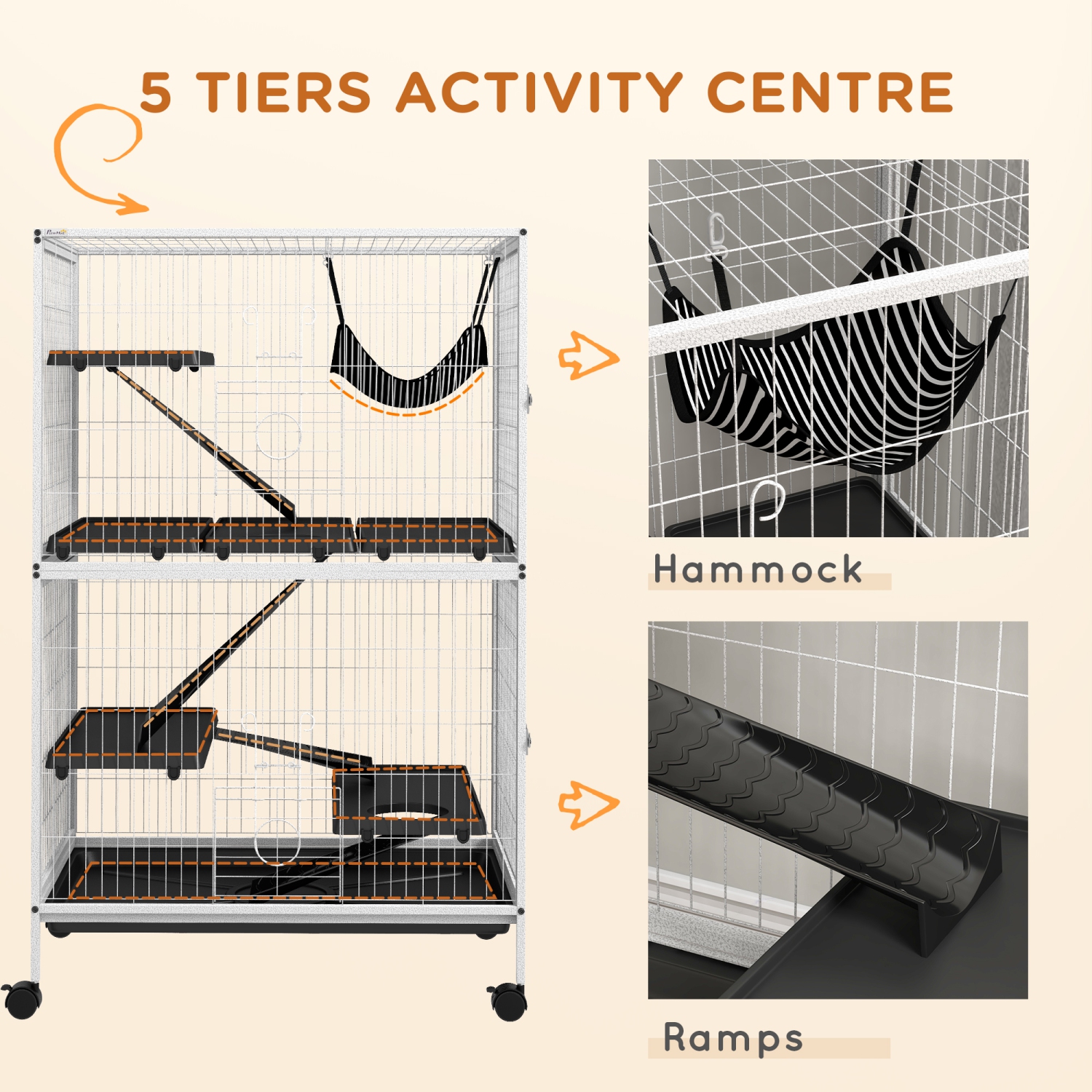 5 TIERS ACTIVITY CENTRE

Hammock

Ramps