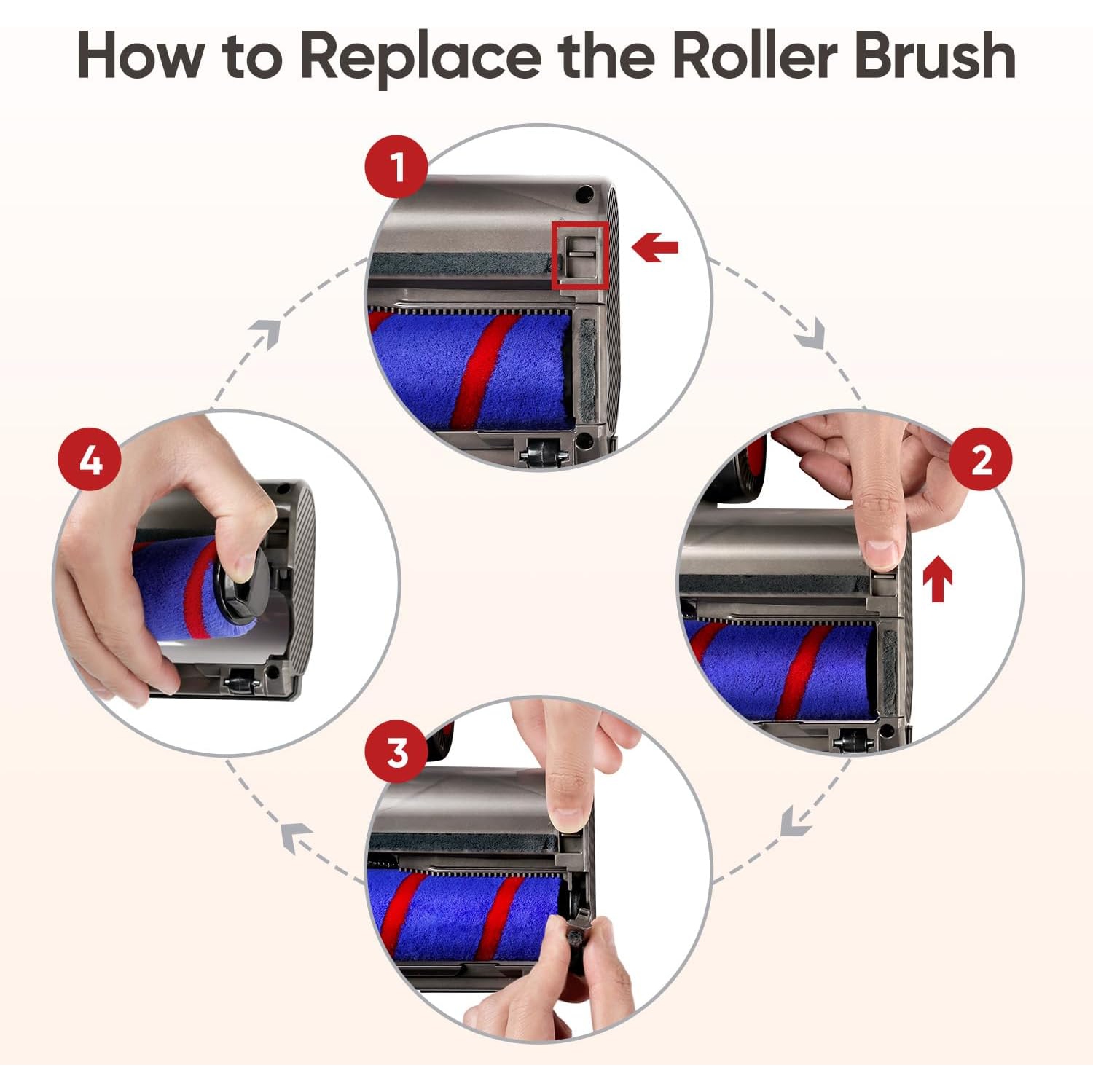 How to Replace the Roller Brush

1

2

3

4