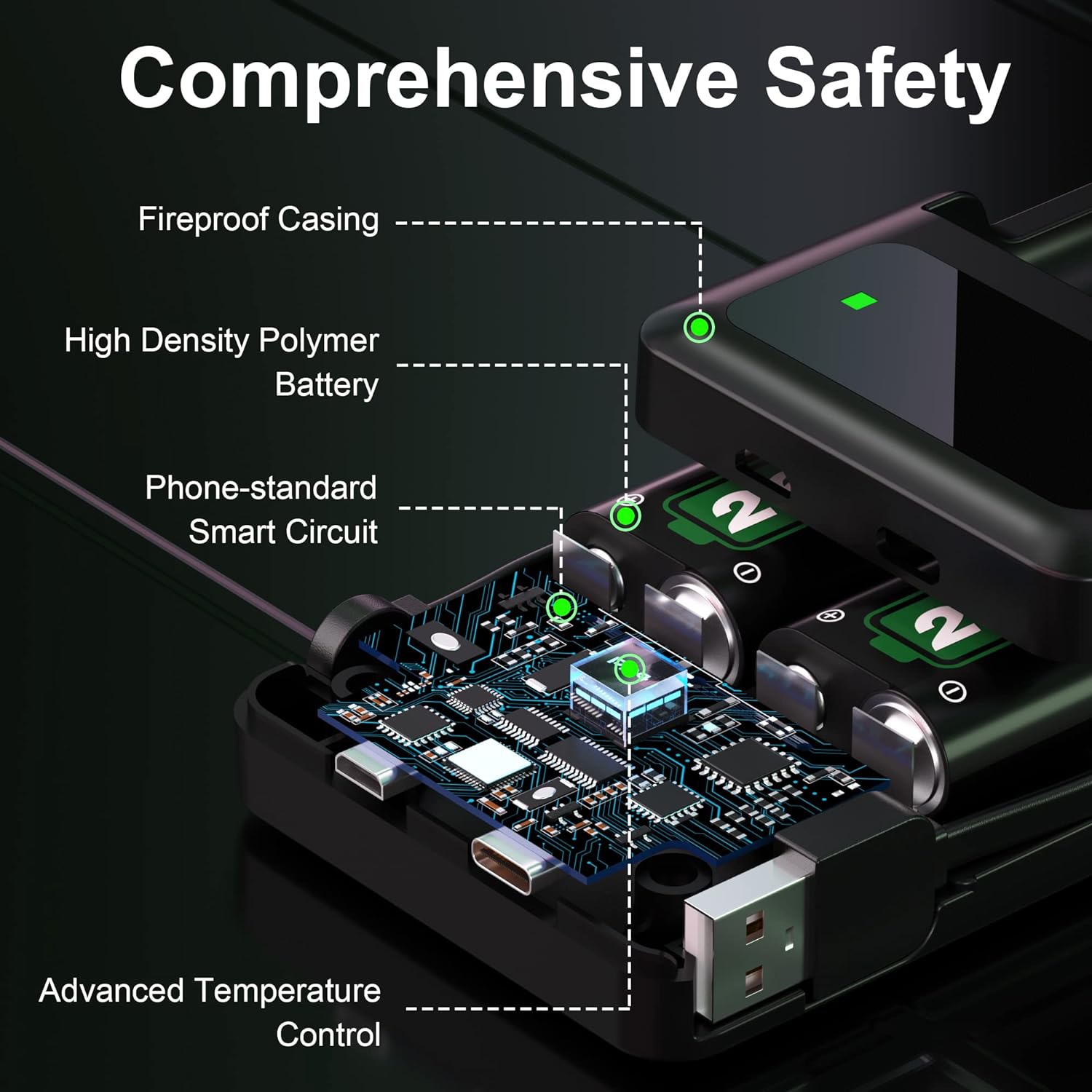 Comprehensive Safety

Fireproof Casing

High Density Polymer Battery

Phone-standard Smart Circuit

Advanced Temperature Control

2

2