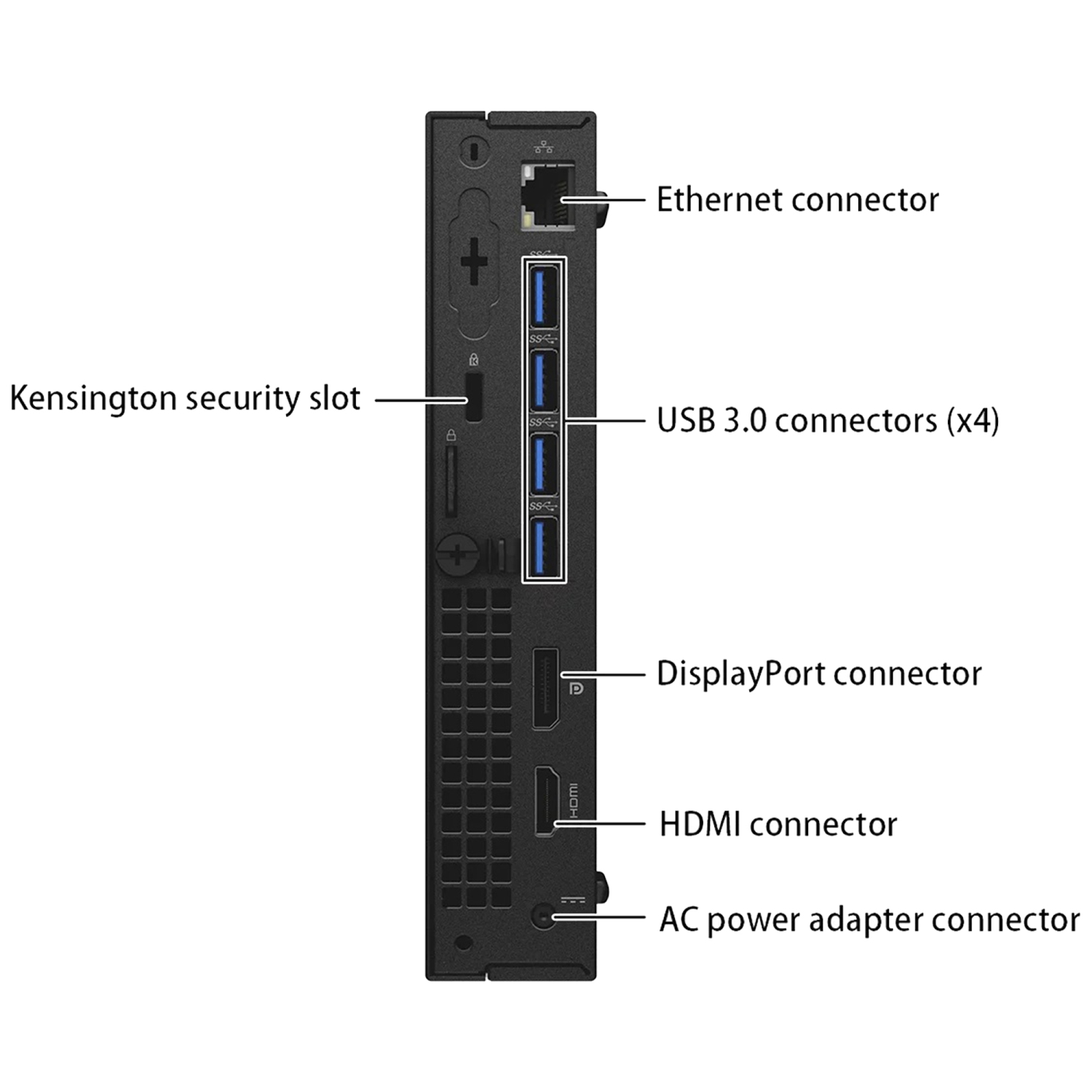 Ethernet connector

Kensington security slot

USB 3.0 connectors (x4)

DisplayPort connector

HDMI

HDMI connector

AC power adapter connector