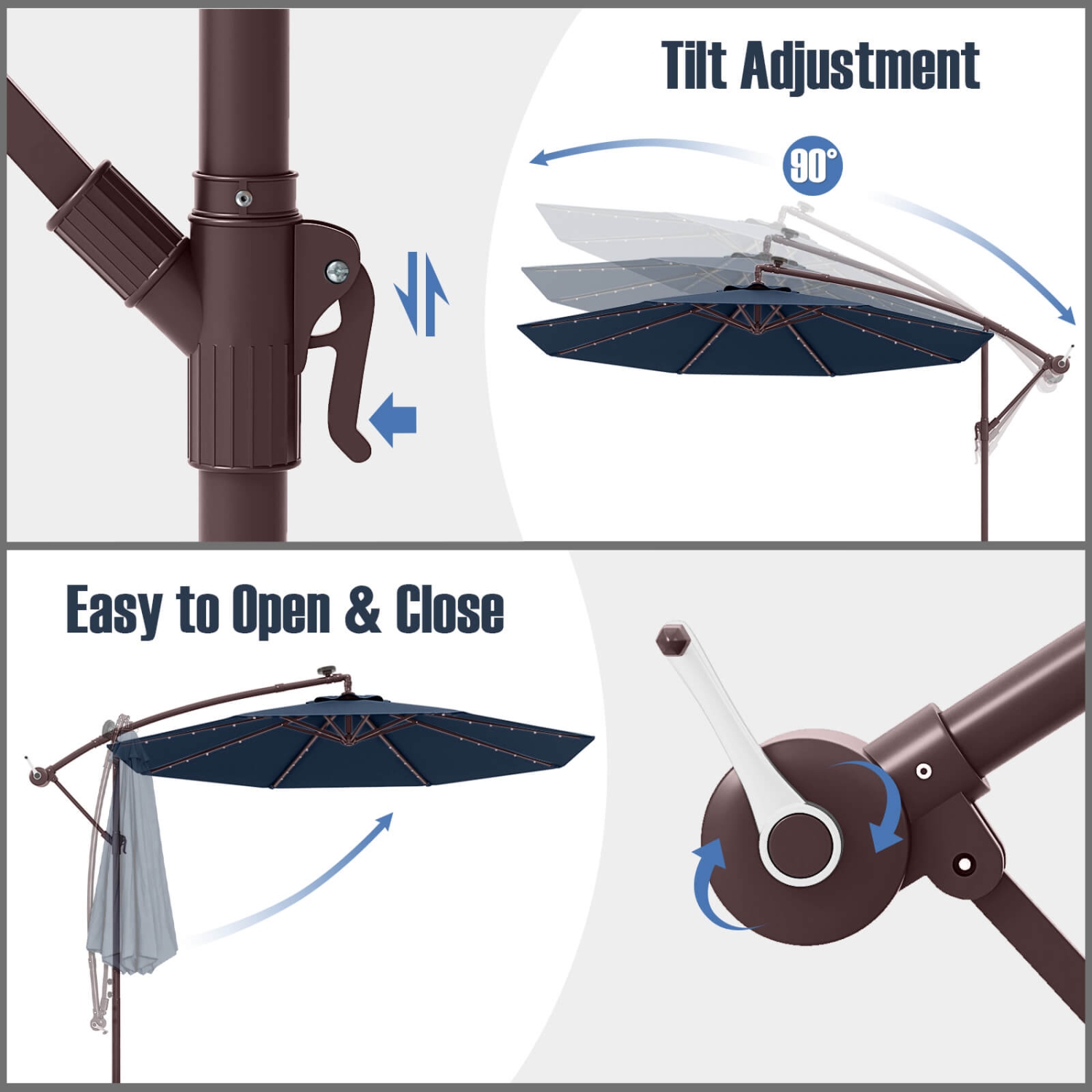 Tilt Adjustment

90°

Easy to Open & Close