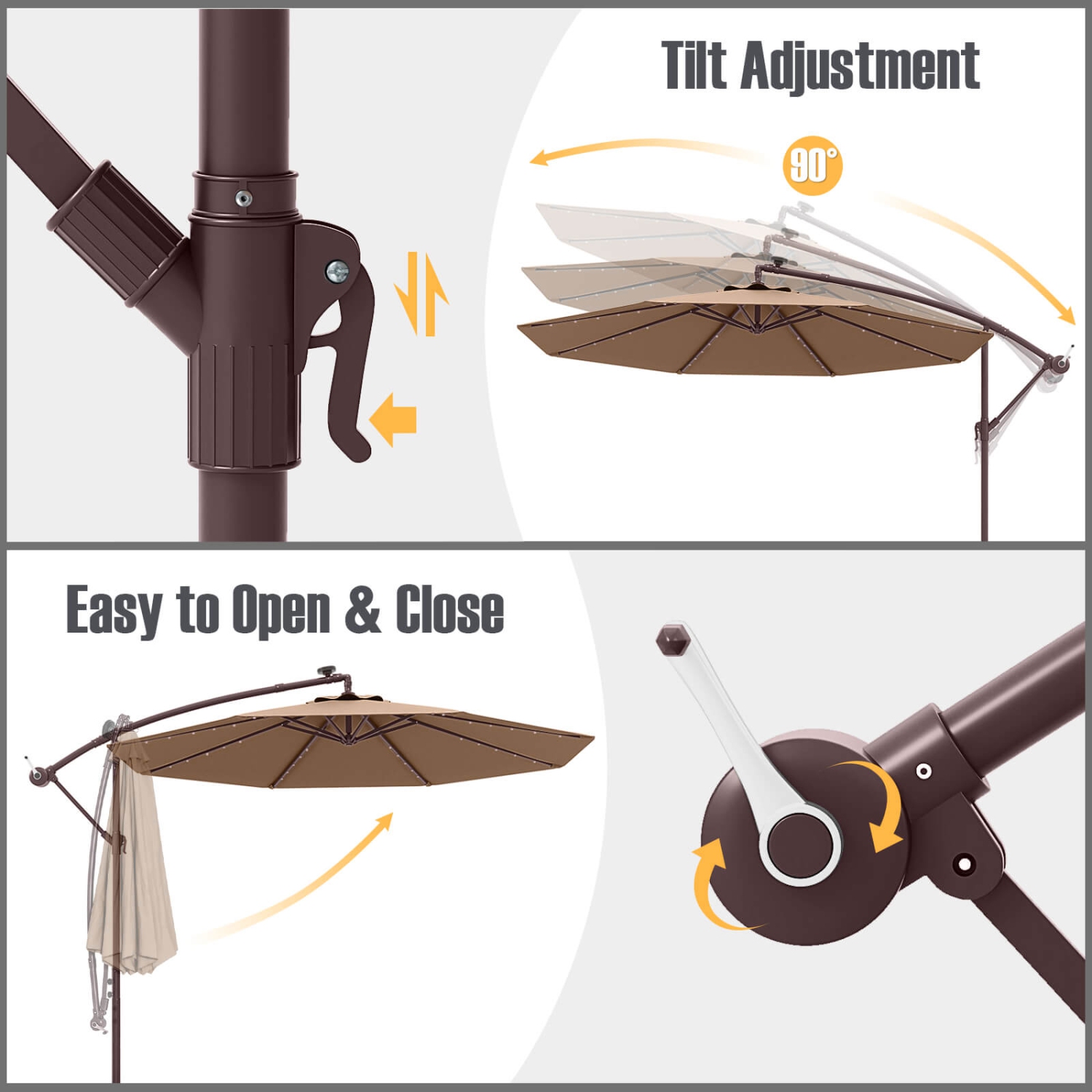 Tilt Adjustment

90°

Easy to Open & Close