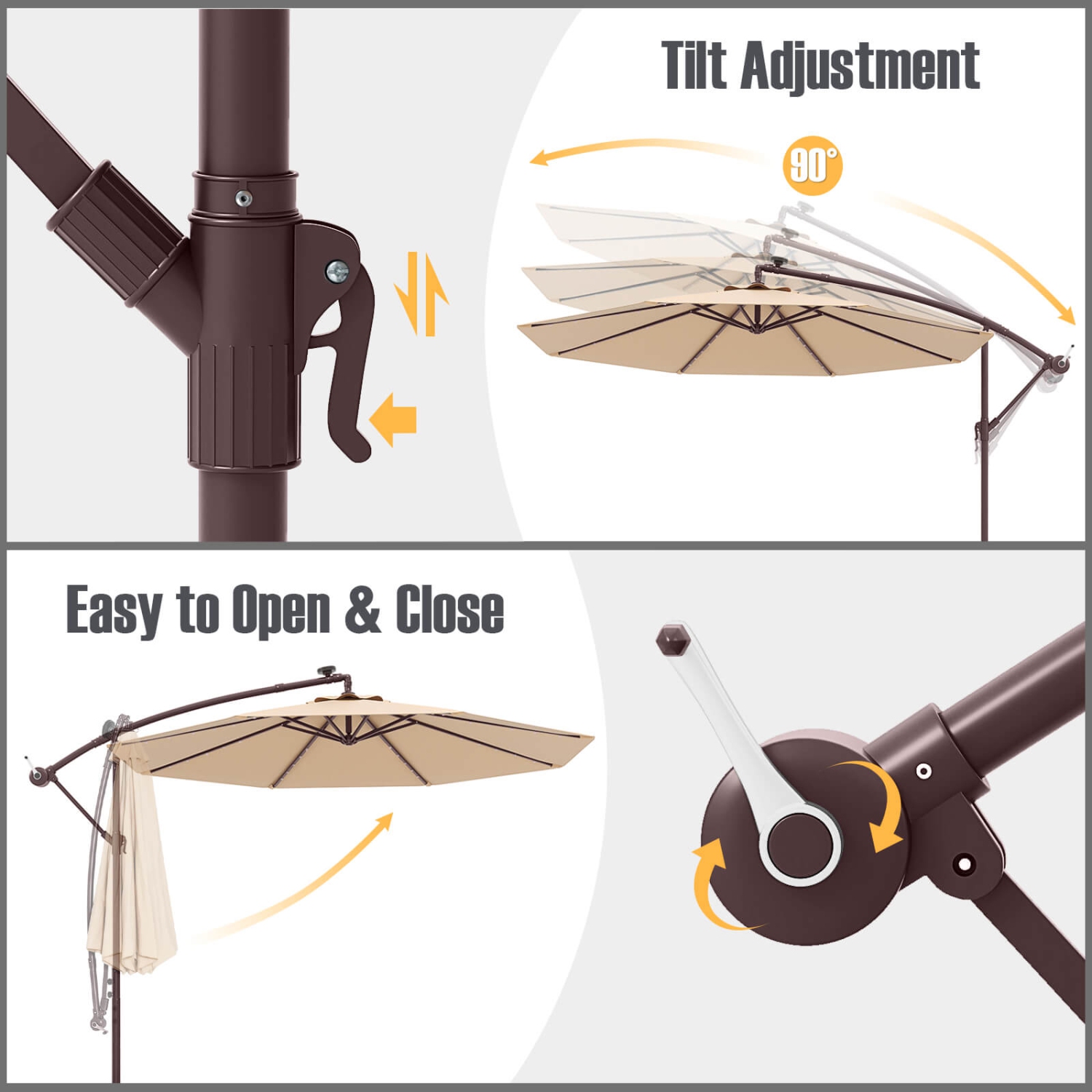 Tilt Adjustment

90°

Easy to Open & Close