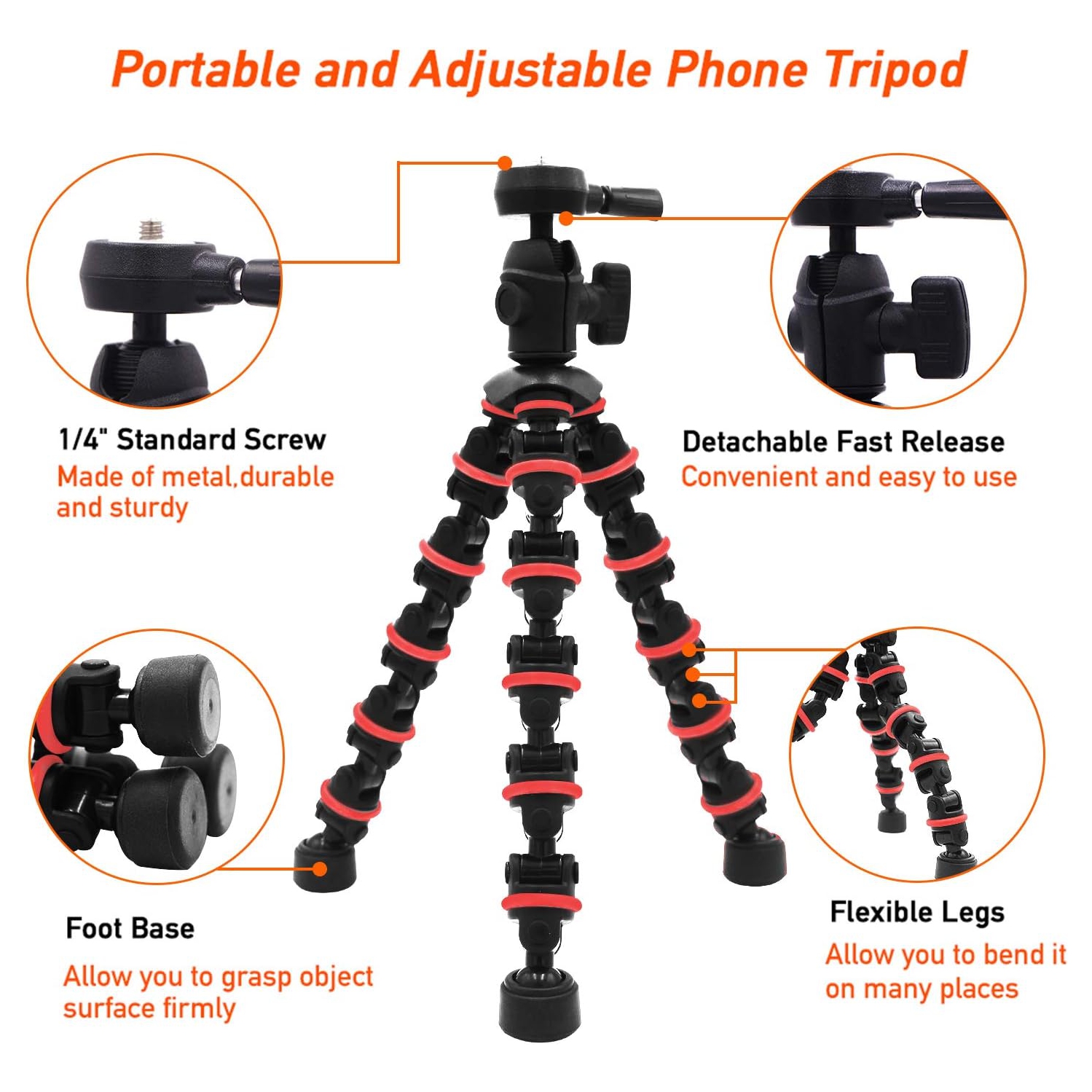 Portable and Adjustable Phone Tripod

1/4" Standard Screw
Made of metal,durable and sturdy

Detachable Fast Release
Convenient and easy to use

Foot Base
Allow you to grasp object surface firmly

Flexible Legs
Allow you to bend it on many places