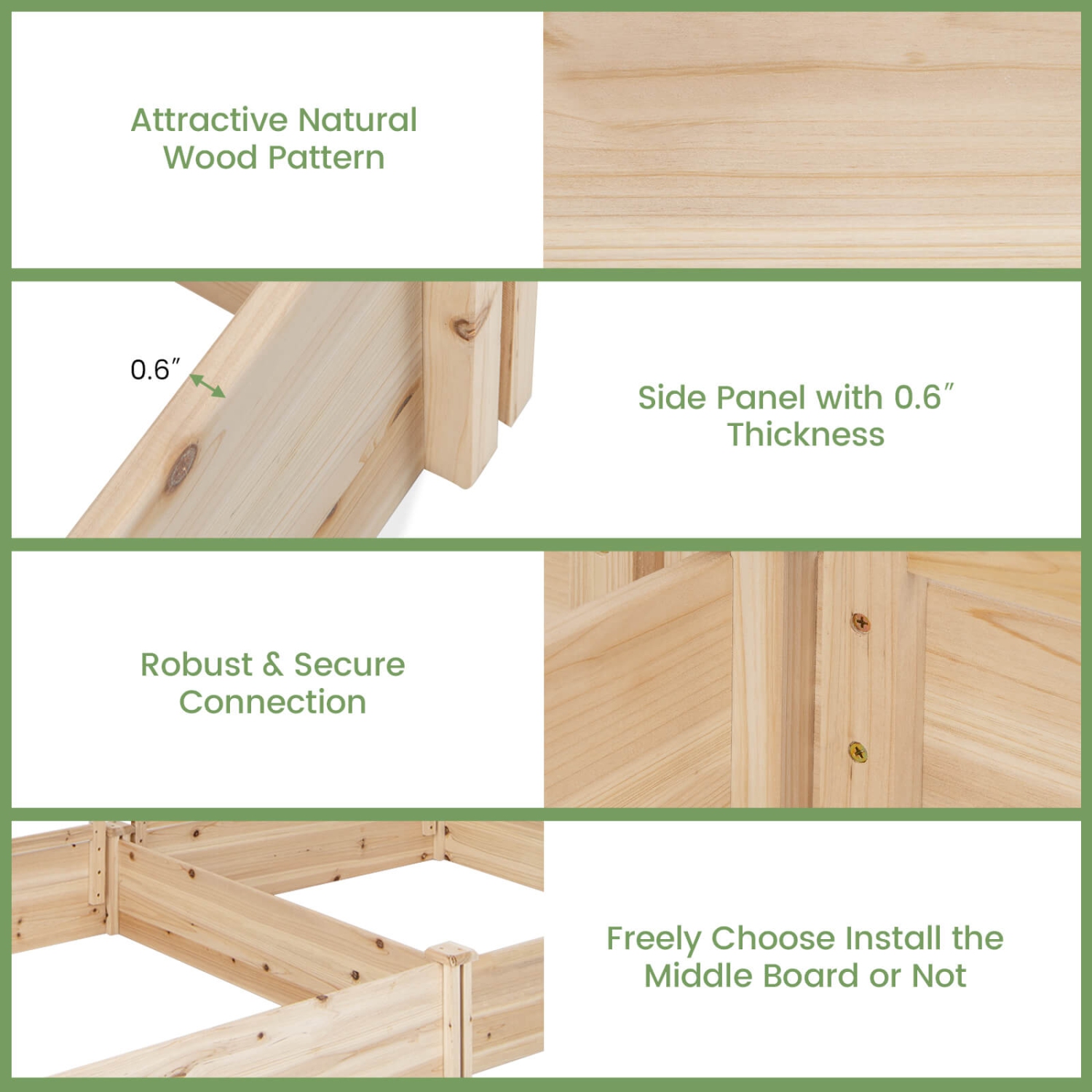 Attractive Natural Wood Pattern

0.6″

Side Panel with 0.6″ Thickness

Robust & Secure Connection

Freely Choose Install the Middle Board or Not