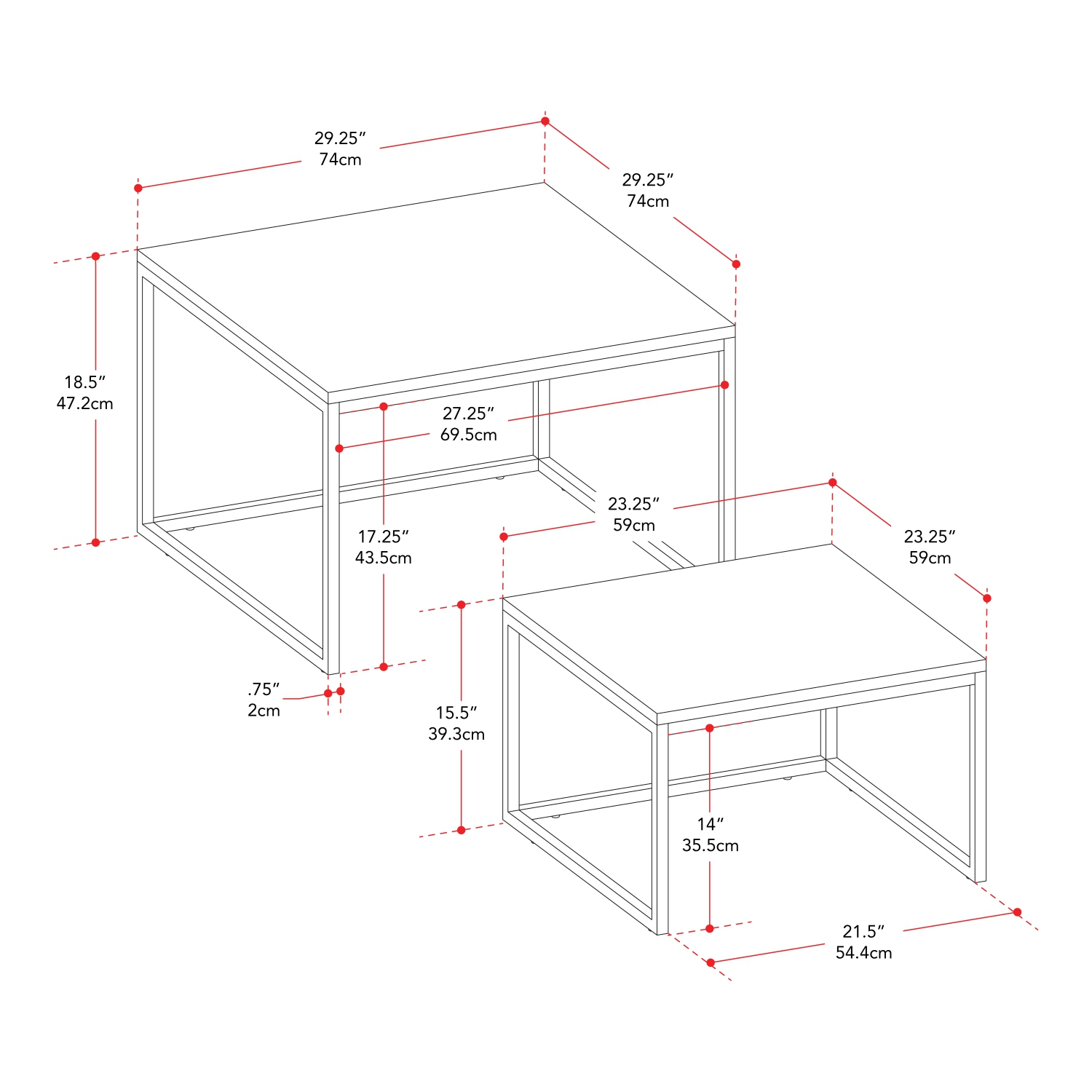 29.25″
74cm

29.25″
74cm

18.5″
47.2cm

27.25″
69.5cm

17.25″
43.5cm

.75″
2cm

23.25″
59cm

23.25″
59cm

15.5″
39.3cm

14″
35.5cm

21.5″
54.4cm