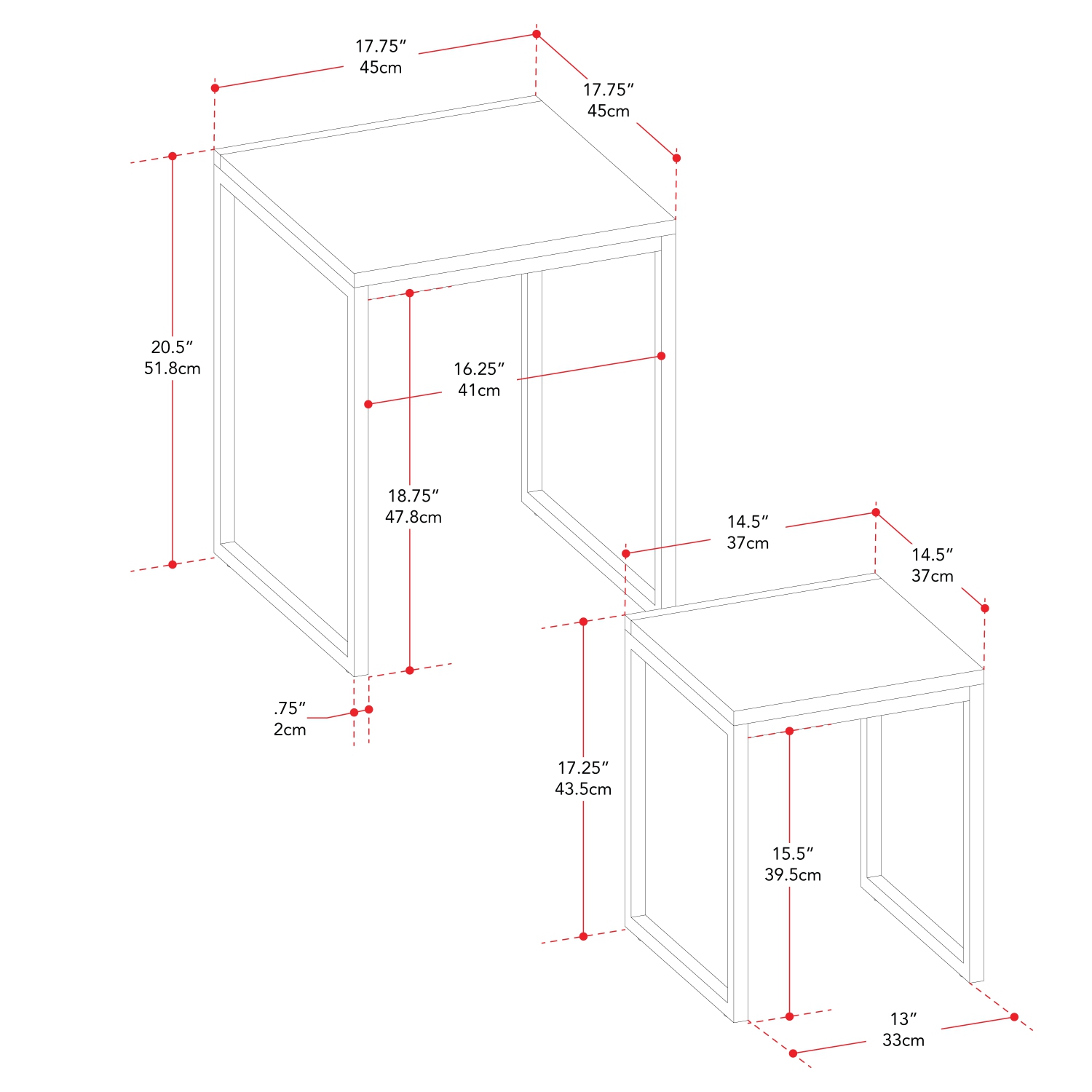 17.75″
45cm

17.75″
45cm

20.5″
51.8cm

16.25″
41cm

18.75″
47.8cm

.75″
2cm

14.5″
37cm

14.5″
37cm

17.25″
43.5cm

15.5″
39.5cm

13″
33cm