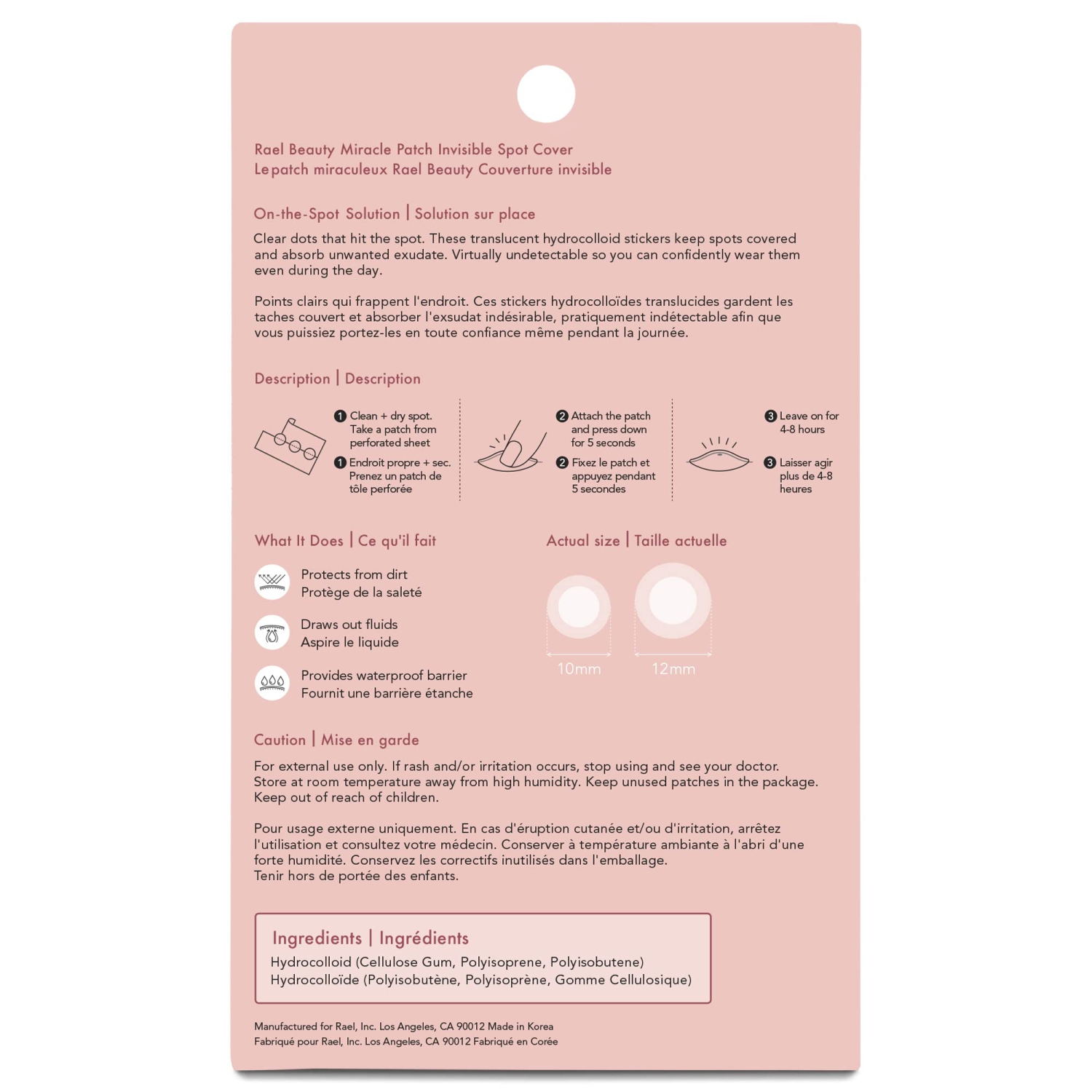 Rael Beauty Miracle Patch Invisible Spot Cover
Le patch miraculeux Rael Beauty Couverture invisible

On-the-Spot Solution | Solution sur place

Clear dots that hit the spot. These translucent hydrocolloid stickers keep spots covered and absorb unwanted exudate. Virtually undetectable so you can confidently wear them even during the day.

Points clairs qui frappent l'endroit. Ces stickers hydrocolloïdes translucides gardent les taches couvert et absorber l'exsudat indésirable, pratiquement indétectable afin que vous puissiez portez-les en toute confiance même pendant la journée.

Description | Description

1 Clean + dry spot. Take a patch from perforated sheet

1 Endroit propre + sec. Prenez un patch de tôle perforée

2 Attach the patch and press down for 5 seconds

2 Fixez le patch et appuyez pendant 5 secondes

3 Leave on for 4-8 hours

3 Laisser agir plus de 4-8 heures

What It Does | Ce qu'il fait

Protects from dirt
Protège de la saleté

Draws out fluids
Aspire le liquide

Provides waterproof barrier
Fournit une barrière étanche

Actual size | Taille actuelle

10mm

12mm

Caution | Mise en garde

For external use only. If rash and/or irritation occurs, stop using and see your doctor. Store at room temperature away from high humidity. Keep unused patches in the package. Keep out of reach of children.

Pour usage externe uniquement. En cas d'éruption cutanée et/ou d'irritation, arrêtez l'utilisation et consultez votre médecin. Conserver à température ambiante à l'abri d'une forte humidité. Conservez les correctifs inutilisés dans l'emballage.
Tenir hors de portée des enfants.

Ingredients | Ingrédients
Hydrocolloid (Cellulose Gum, Polyisoprene, Polyisobutene)
Hydrocolloïde (Polyisobutène, Polyisoprène, Gomme Cellulosique)

Manufactured for Rael, Inc. Los Angeles, CA 90012 Made in Korea
Fabriqué pour Rael, Inc. Los Angeles, CA 90012 Fabriqué en Corée