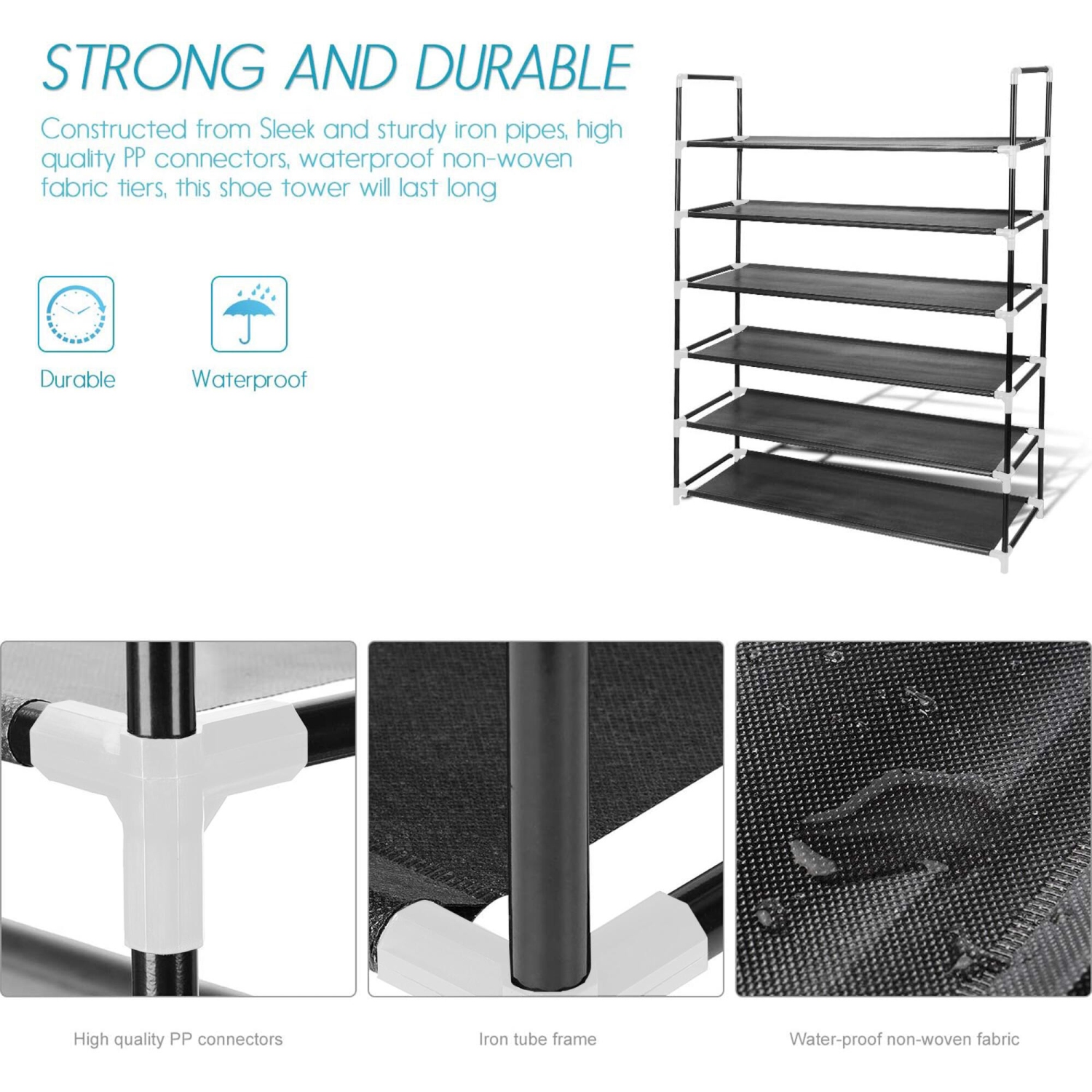 STRONG AND DURABLE

Constructed from Sleek and sturdy iron pipes, high quality PP connectors, waterproof non-woven fabric tiers, this shoe tower will last long

Durable

Waterproof

High quality PP connectors

Iron tube frame

Water-proof non-woven fabric