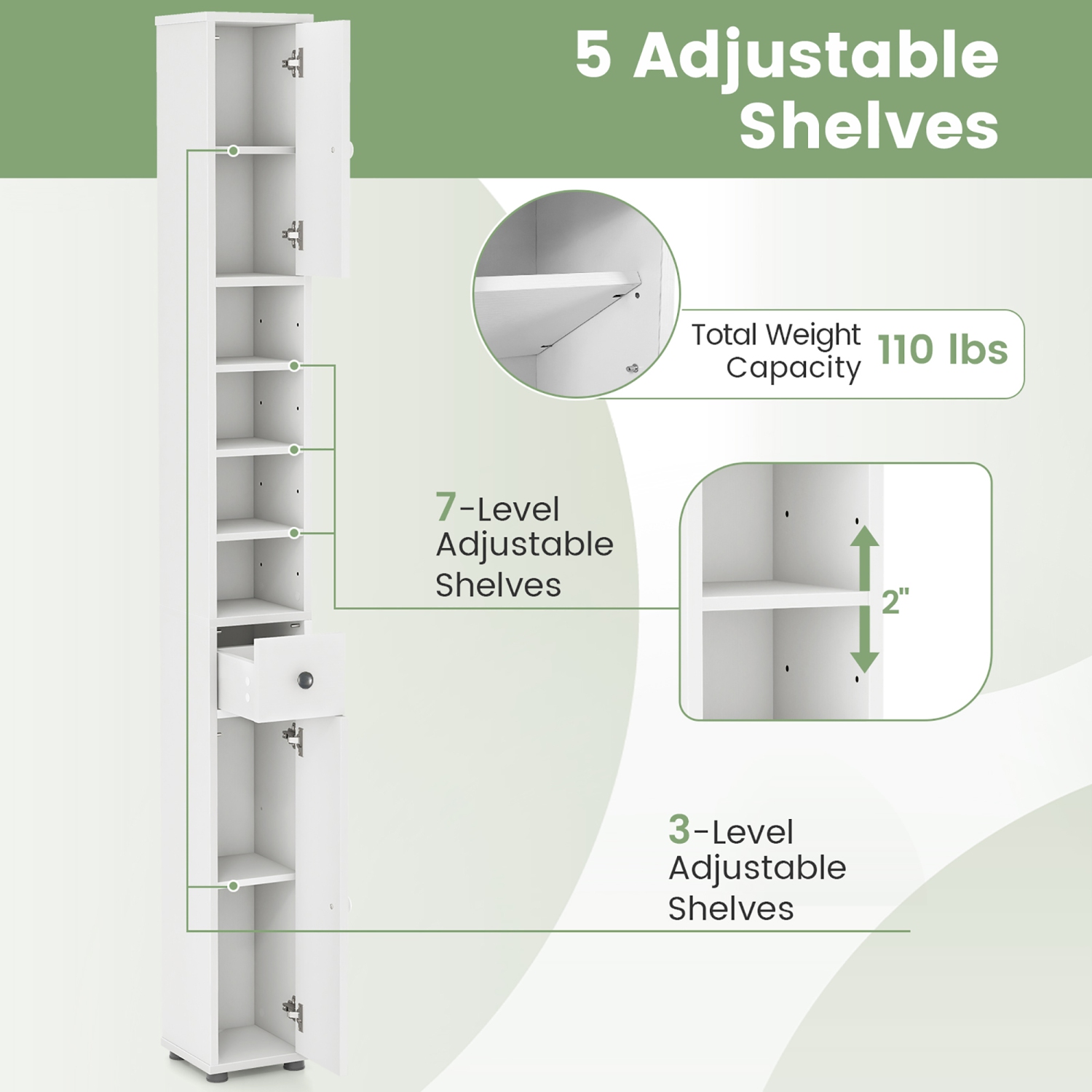 5 Adjustable Shelves

Total Weight Capacity 110 lbs

7-Level Adjustable Shelves

2"

3-Level Adjustable Shelves