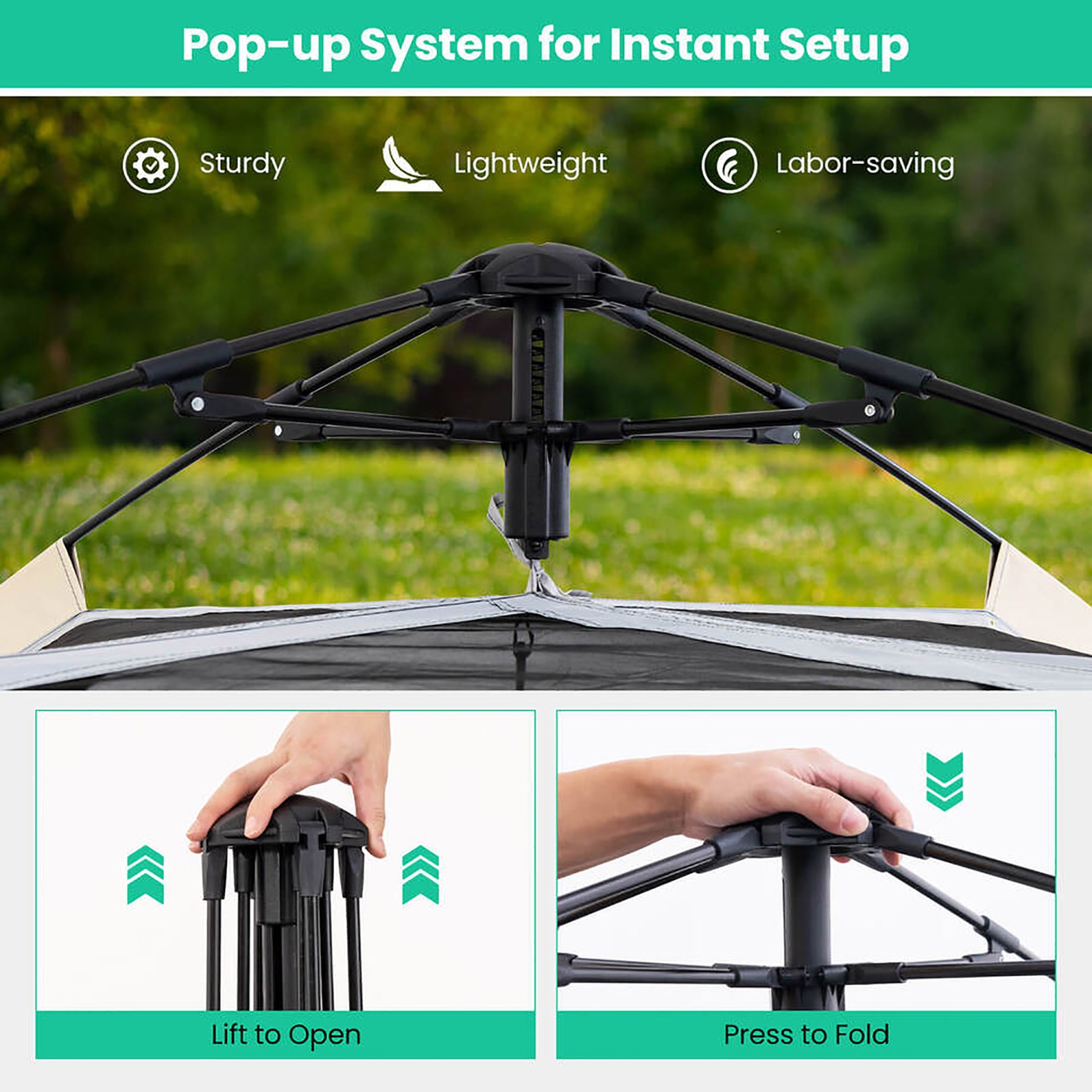 Pop-up System for Instant Setup

Sturdy

Lightweight

Labor-saving

Lift to Open

Press to Fold