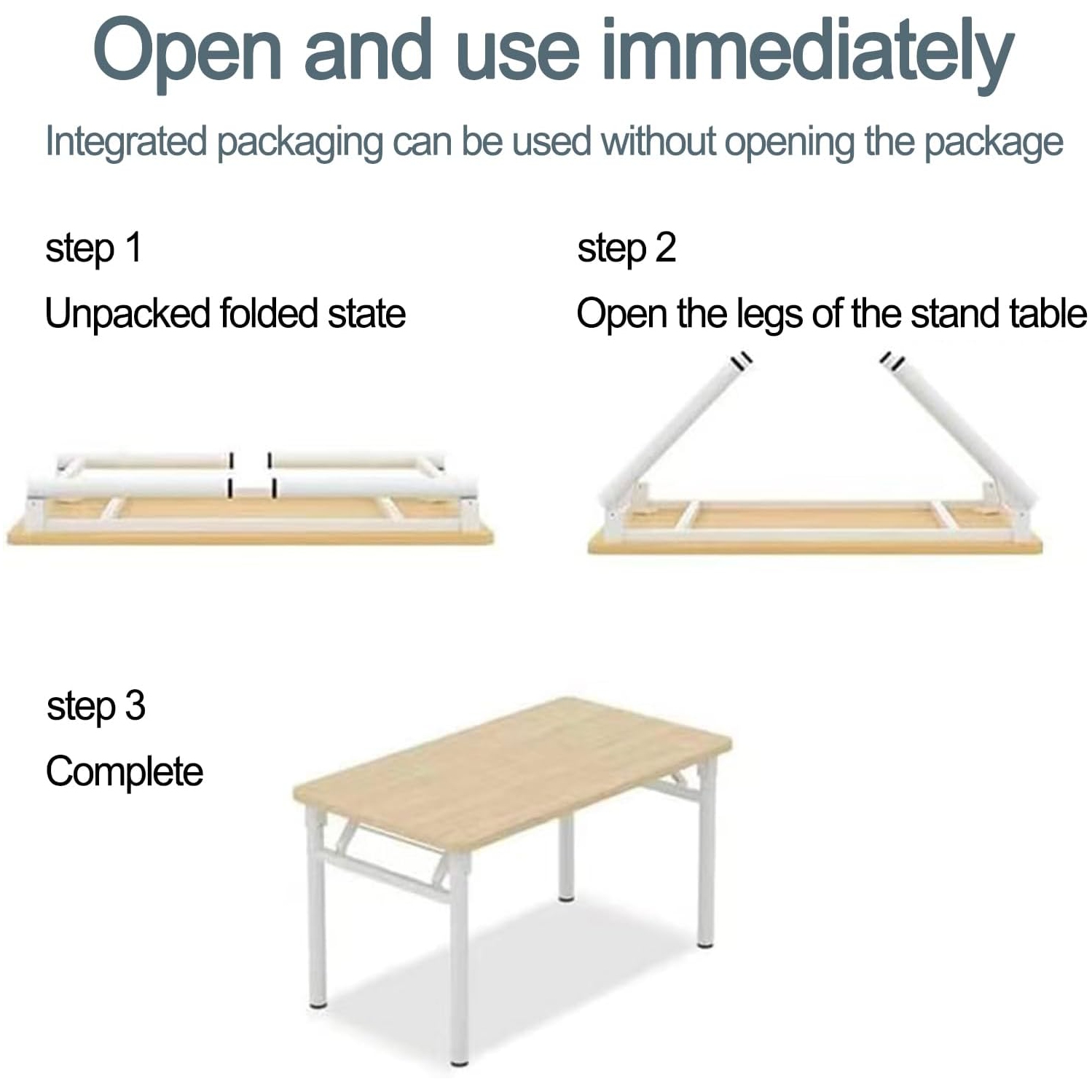 Open and use immediately

Integrated packaging can be used without opening the package

step 1

Unpacked folded state

step 2

Open the legs of the stand table

step 3

Complete