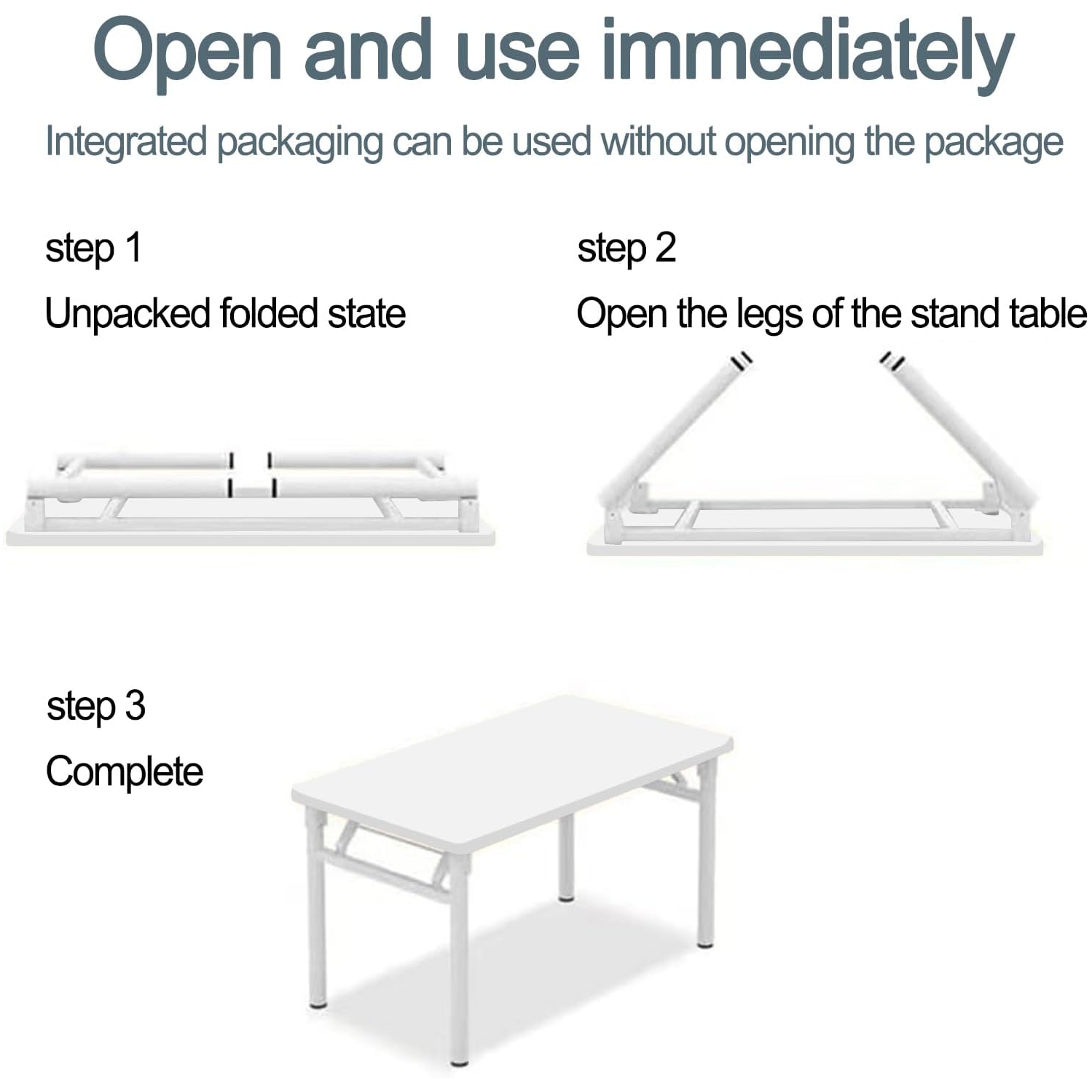 Open and use immediately

Integrated packaging can be used without opening the package

step 1

Unpacked folded state

step 2

Open the legs of the stand table

step 3

Complete