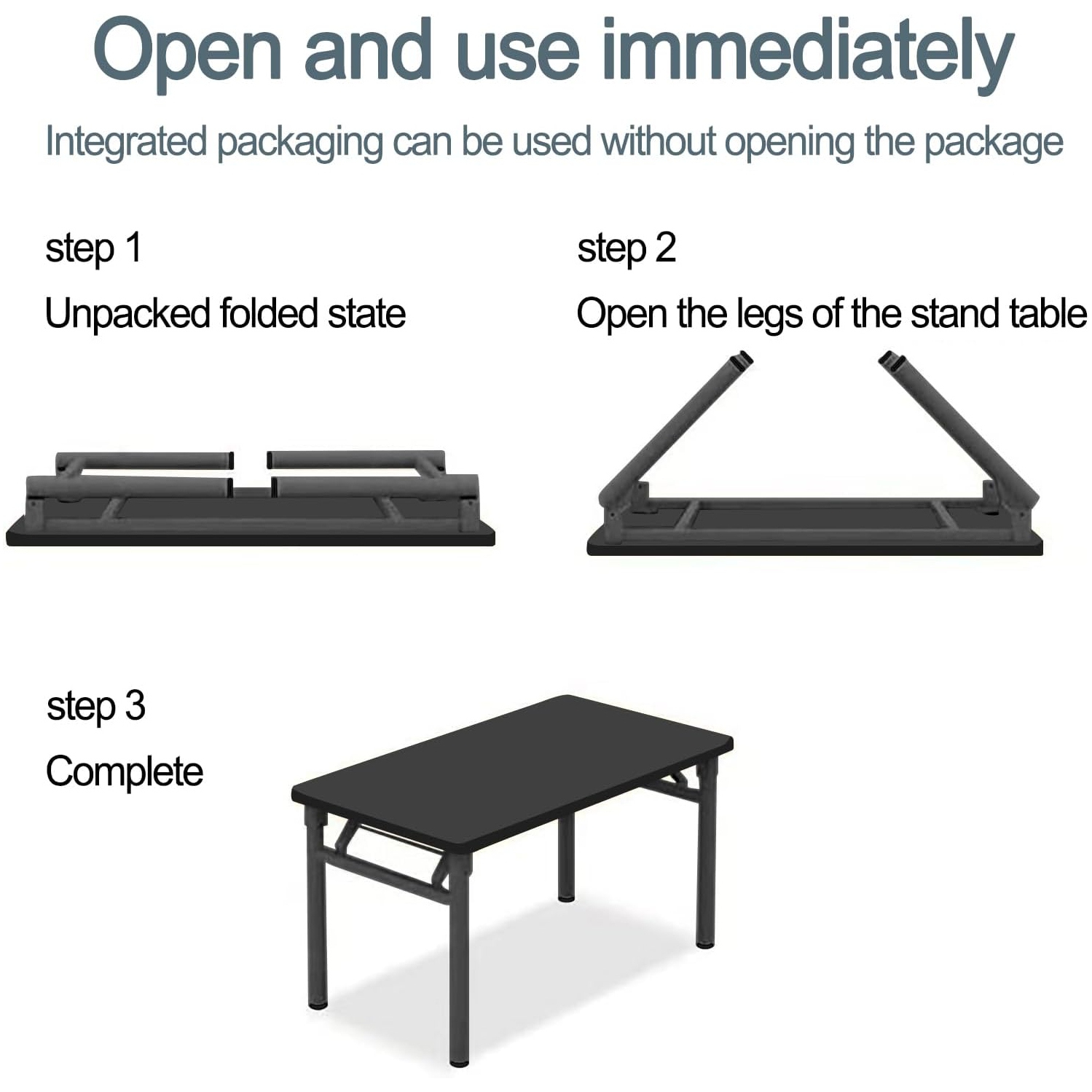 Open and use immediately

Integrated packaging can be used without opening the package

step 1

Unpacked folded state

step 2

Open the legs of the stand table

step 3

Complete