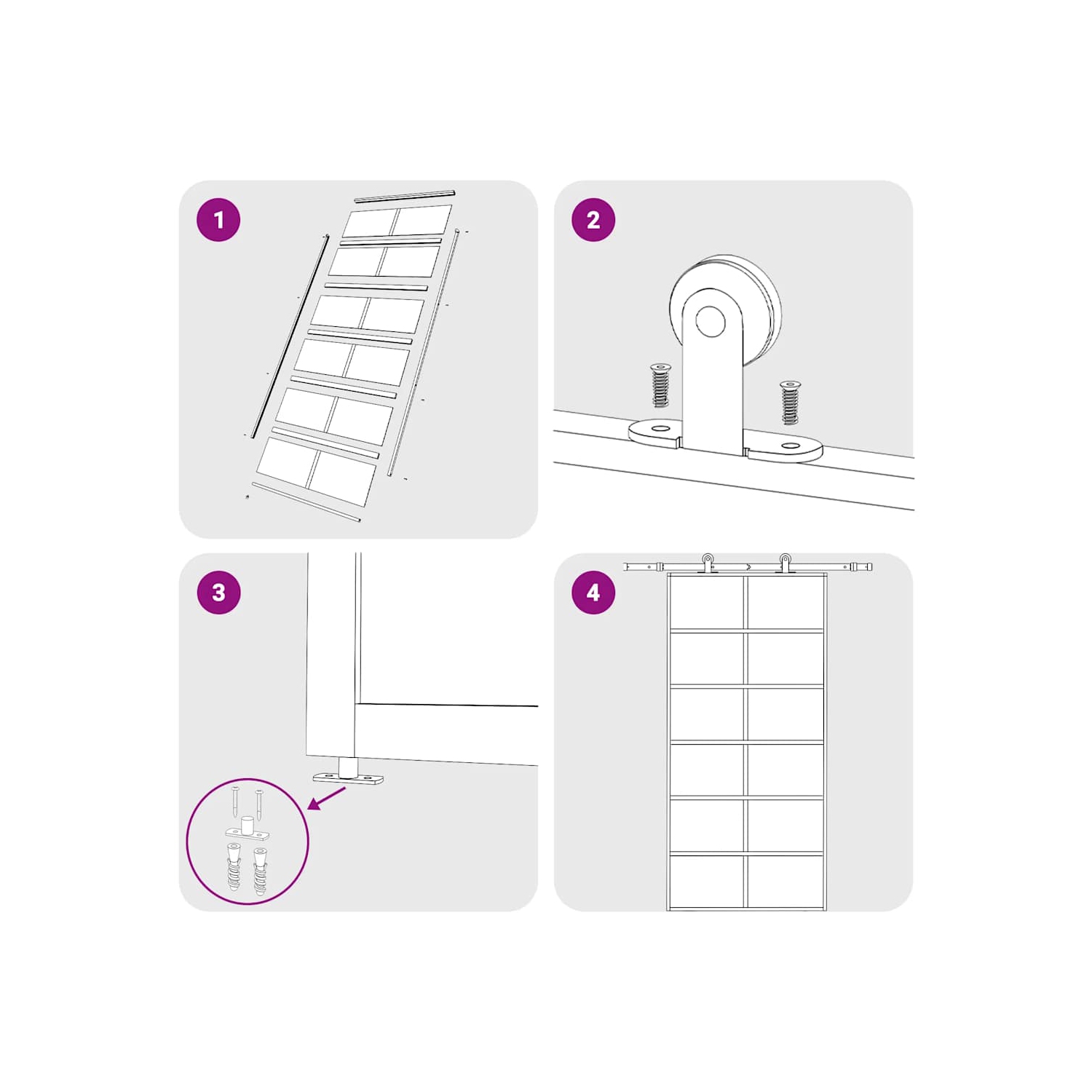 1

2

3

4