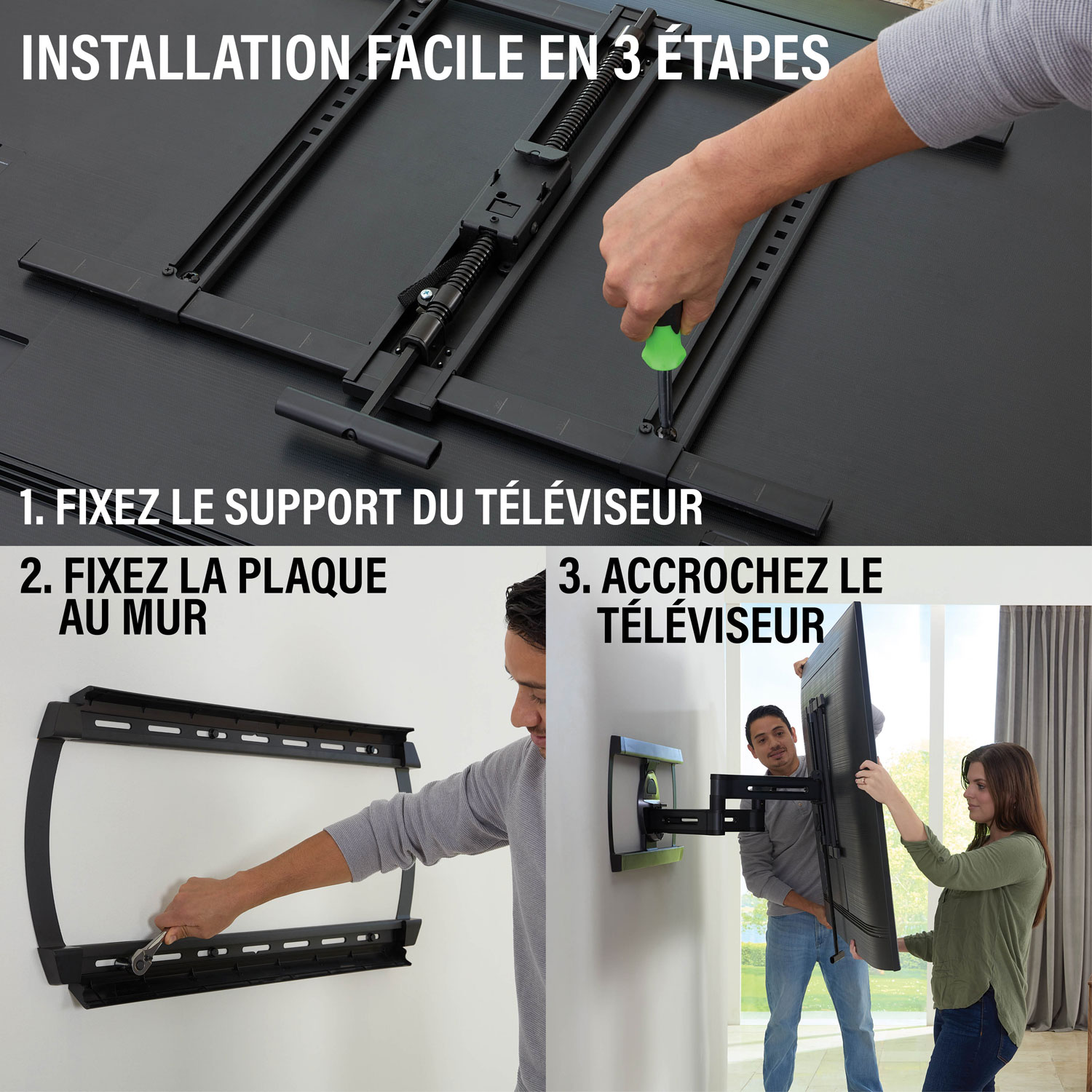 INSTALLATION FACILE EN 3 ÉTAPES

1. FIXEZ LE SUPPORT DU TÉLÉVISEUR

2. FIXEZ LA PLAQUE AU MUR

3. ACCROCHEZ LE TÉLÉVISEUR